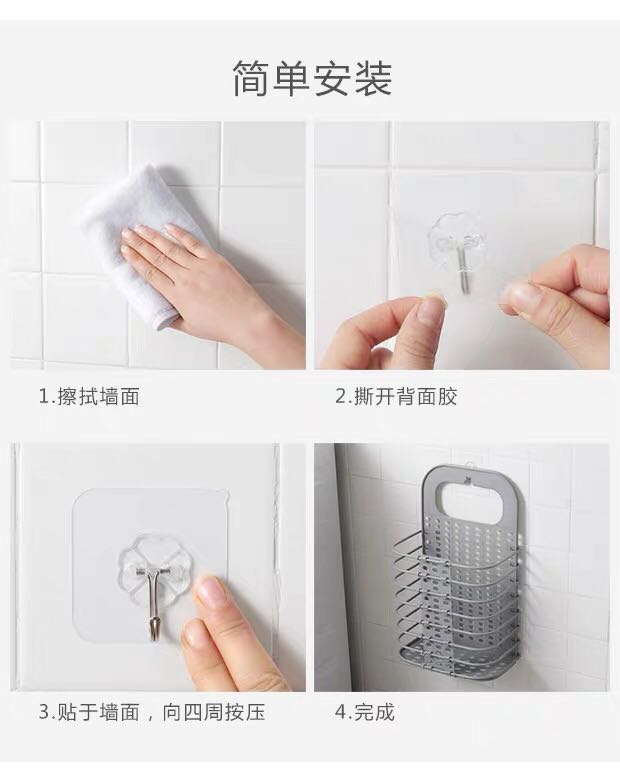 简单安装

1.擦拭墙面

2.撕开背面胶

3.贴于墙面，向四周按压

4.完成