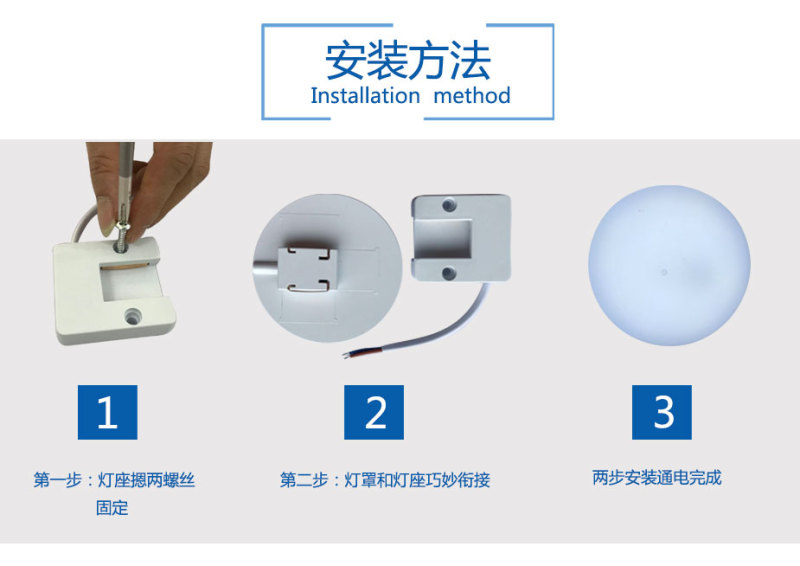 安装方法
Installation method

1

第一步：灯座摁两螺丝固定

2

第二步：灯罩和灯座巧妙衔接

3

两步安装通电完成