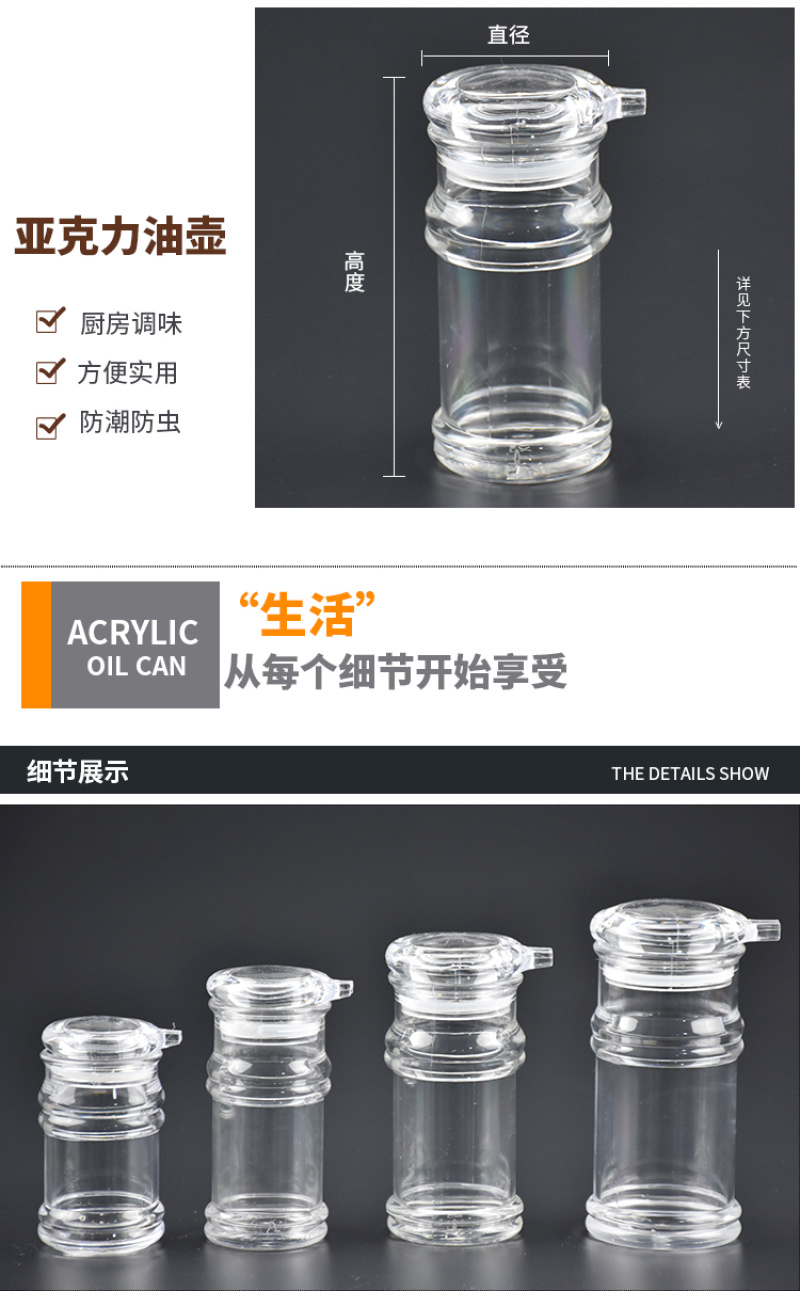 亚克力油壶

厨房调味
方便实用
防潮防虫

直径
高度
详见下方尺寸表

ACRYLIC
OIL CAN

“生活”
从每个细节开始享受

细节展示
THE DETAILS SHOW