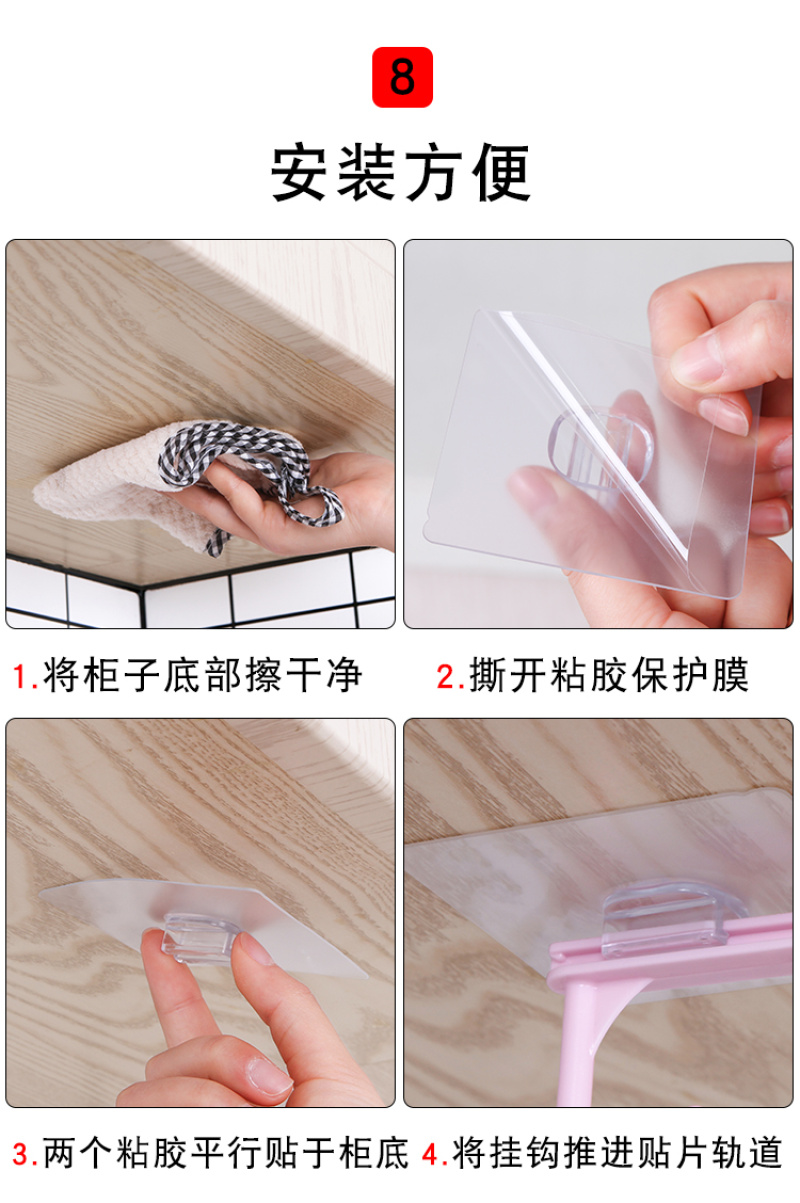 8

安装方便

1.将柜子底部擦干净

2.撕开粘胶保护膜

3.两个粘胶平行贴于柜底

4.将挂钩推进贴片轨道