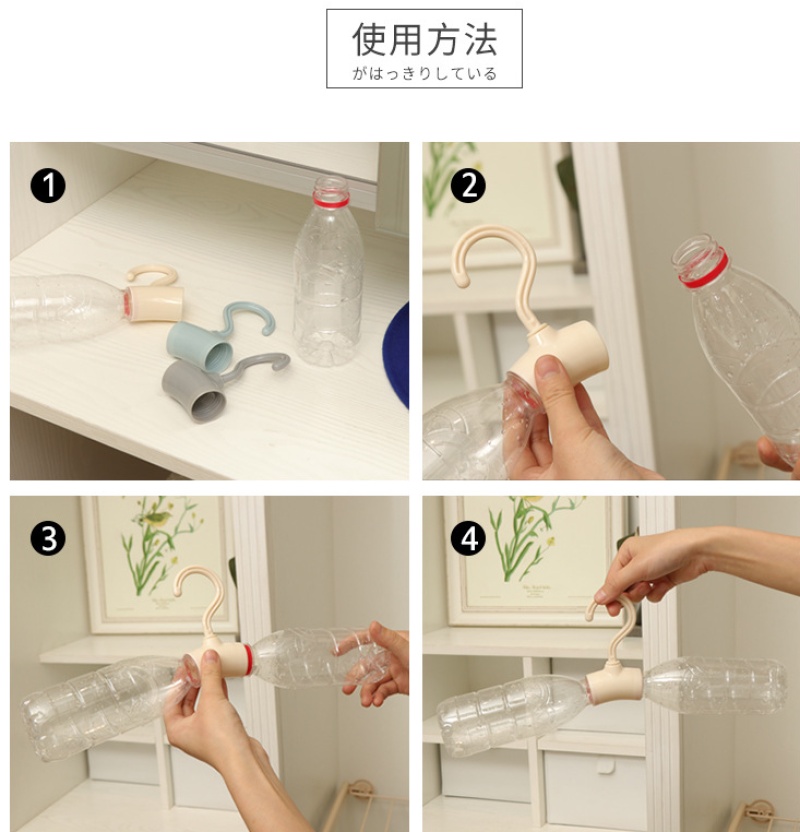 使用方法
がはっきりしている

1

2

3

4