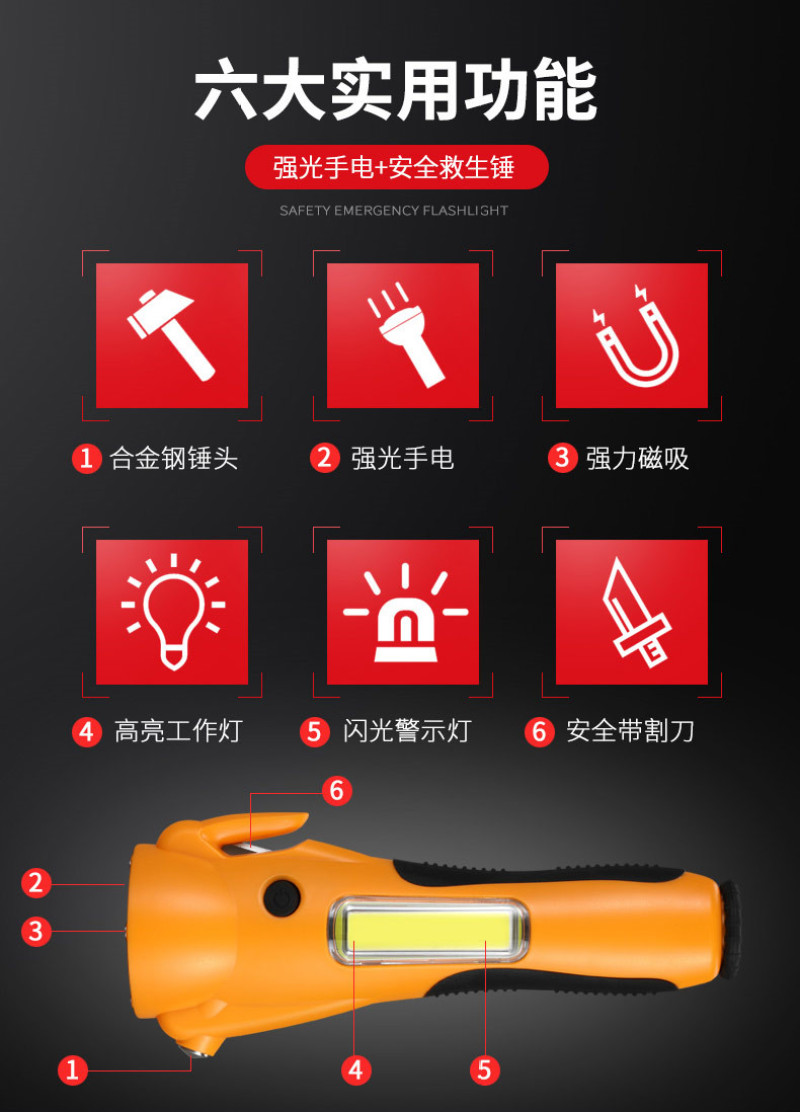 六大实用功能

强光手电+安全救生锤

SAFETY EMERGENCY FLASHLIGHT

1 合金钢锤头

2 强光手电

3 强力磁吸

4 高亮工作灯

5 闪光警示灯

6 安全带割刀

6

2

3

1

4

5