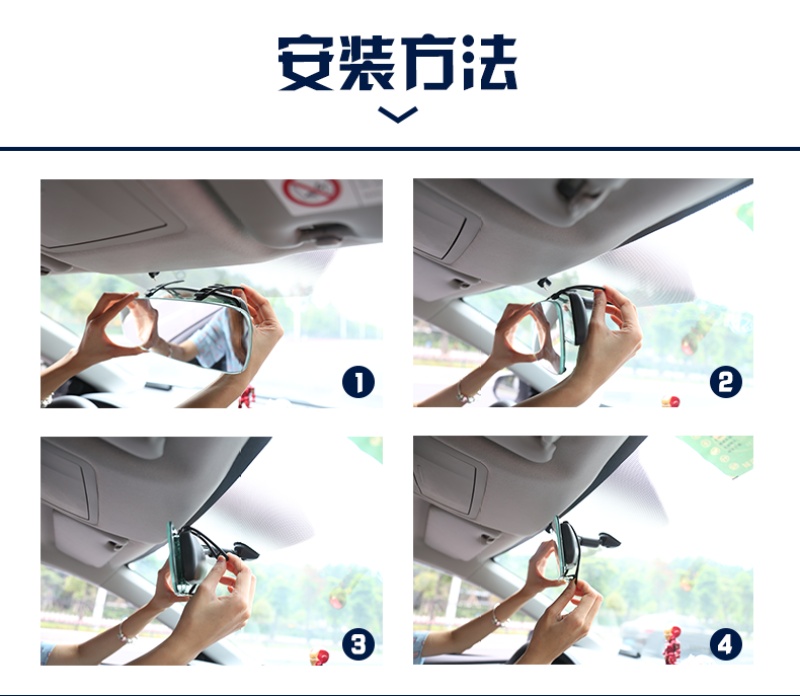 安装方法

1

2

3

4