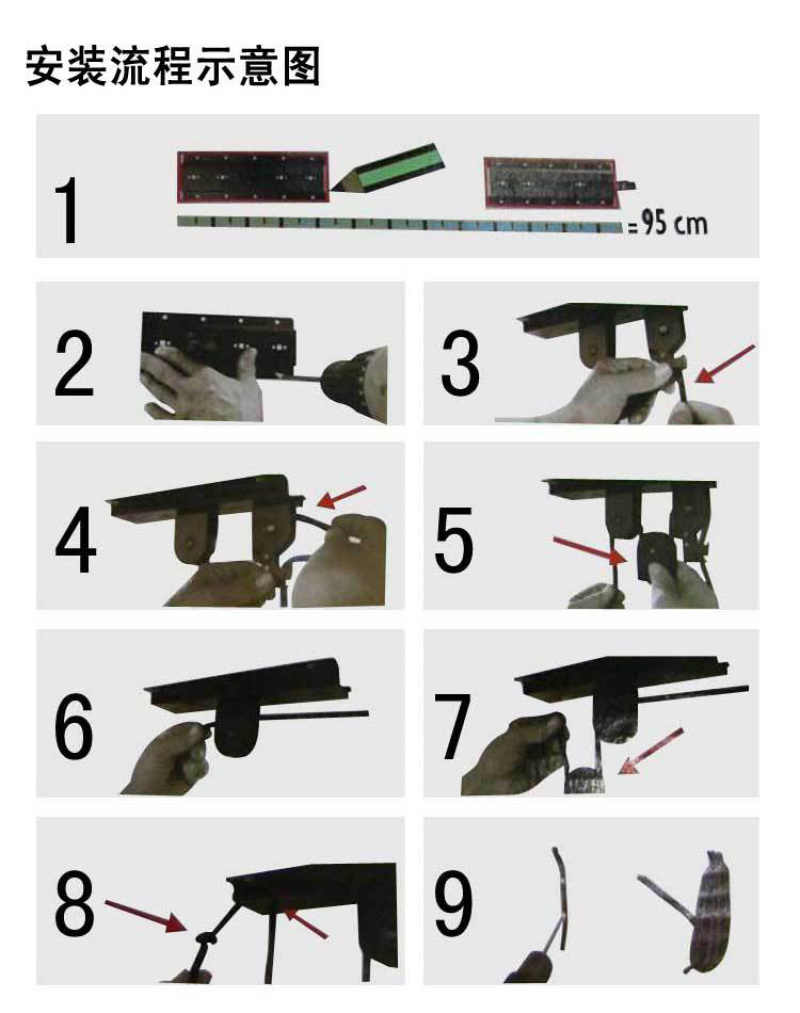 安装流程示意图

1

=95 cm

2

3

4

5

6

7

8

9