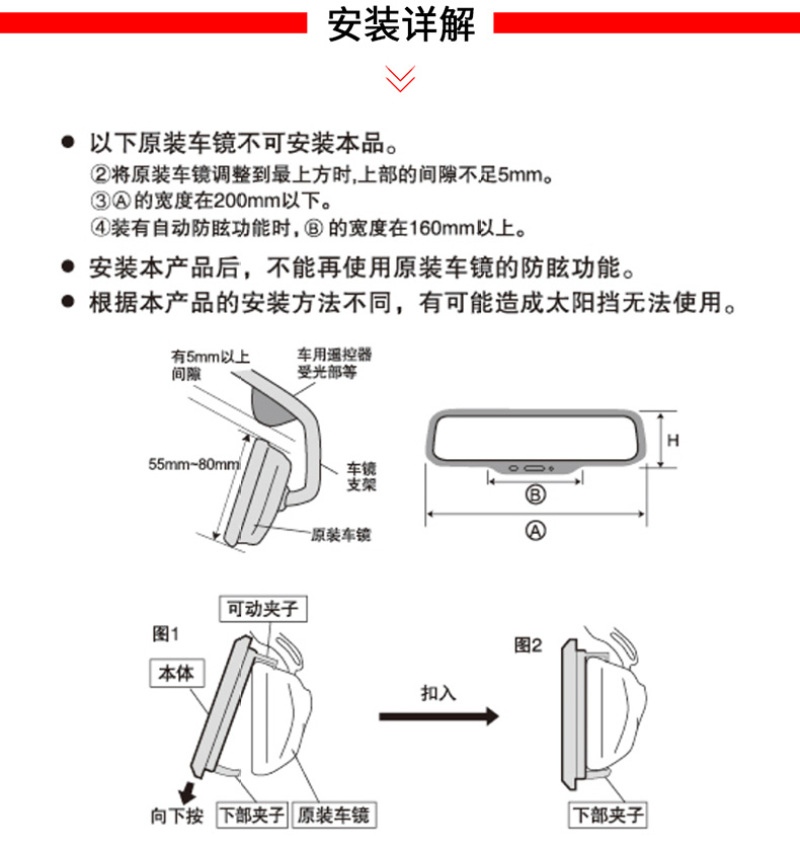 安装详解

● 以下原装车镜不可安装本品。
②将原装车镜调整到最上方时,上部的间隙不足5mm。
③Ⓐ 的宽度在200mm以下。
④装有自动防眩功能时, Ⓑ 的宽度在160mm以上。

● 安装本产品后，不能再使用原装车镜的防眩功能。

● 根据本产品的安装方法不同，有可能造成太阳挡无法使用。

有5mm以上间隙
车用遥控器受光部等
55mm~80mm
车镜支架
原装车镜
H
Ⓑ
Ⓐ

图1
可动夹子
本体
向下按
下部夹子
原装车镜
扣入
图2
下部夹子