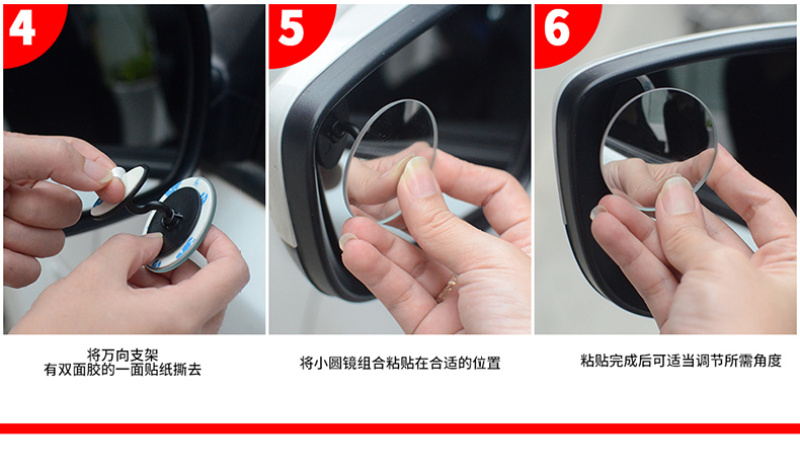 4

将万向支架
有双面胶的一面贴纸撕去

5

将小圆镜组合粘贴在合适的位置

6

粘贴完成后可适当调节所需角度