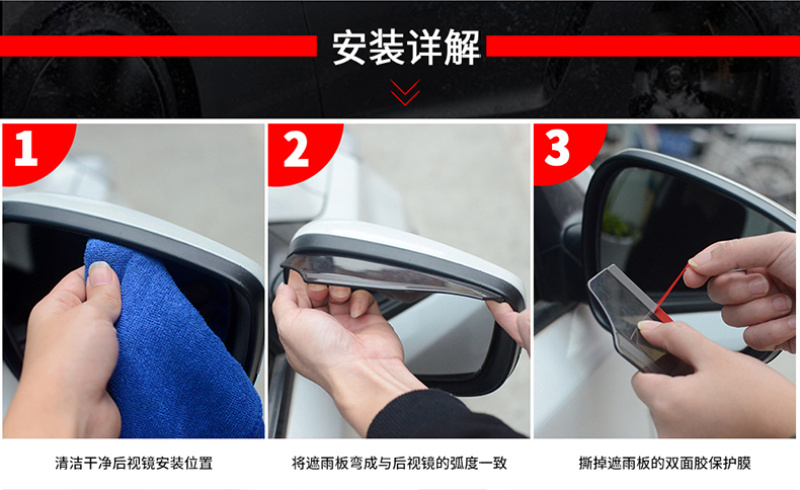 安装详解

1

清洁干净后视镜安装位置

2

将遮雨板弯成与后视镜的弧度一致

3

撕掉遮雨板的双面胶保护膜