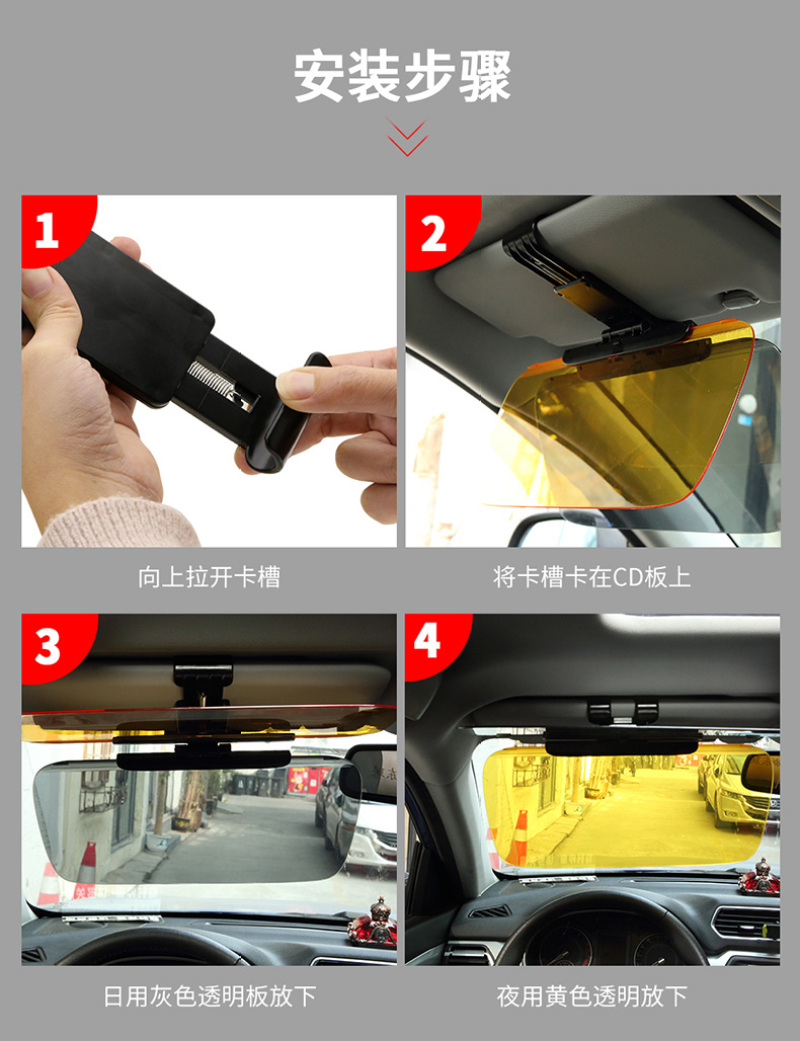 安装步骤

1

向上拉开卡槽

2

将卡槽卡在CD板上

3

日用灰色透明板放下

4

夜用黄色透明放下