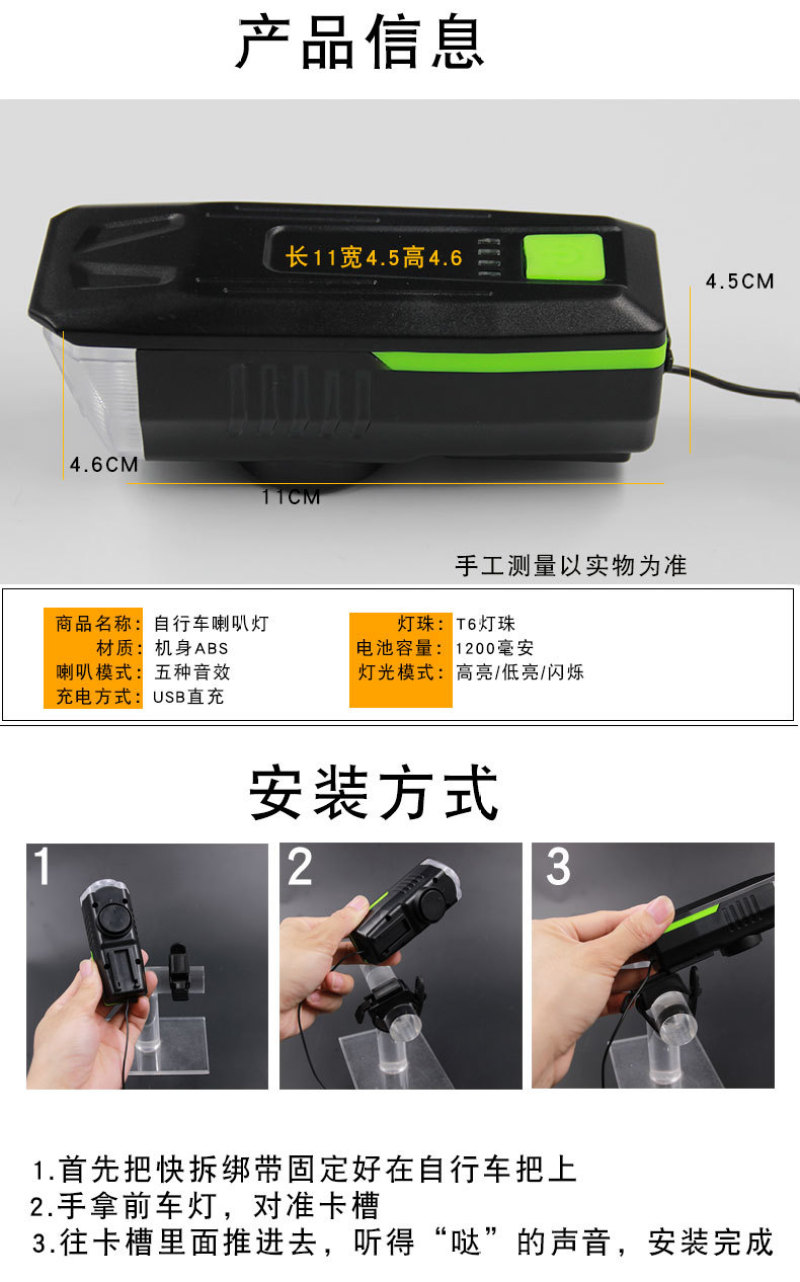 产品信息

长11宽4.5高4.6

4.5CM

4.6CM

11CM

手工测量以实物为准

| 商品名称： | 自行车喇叭灯 | 灯珠： | T6灯珠 |
|---|---|---|---|
| 材质： | 机身ABS | 电池容量： | 1200毫安 |
| 喇叭模式： | 五种音效 | 灯光模式： | 高亮/低亮/闪烁 |
| 充电方式： | USB直充 | | |

安装方式

1

2

3

1.首先把快拆绑带固定好在自行车把上
2.手拿前车灯，对准卡槽
3.往卡槽里面推进去，听得“哒”的声音，安装完成