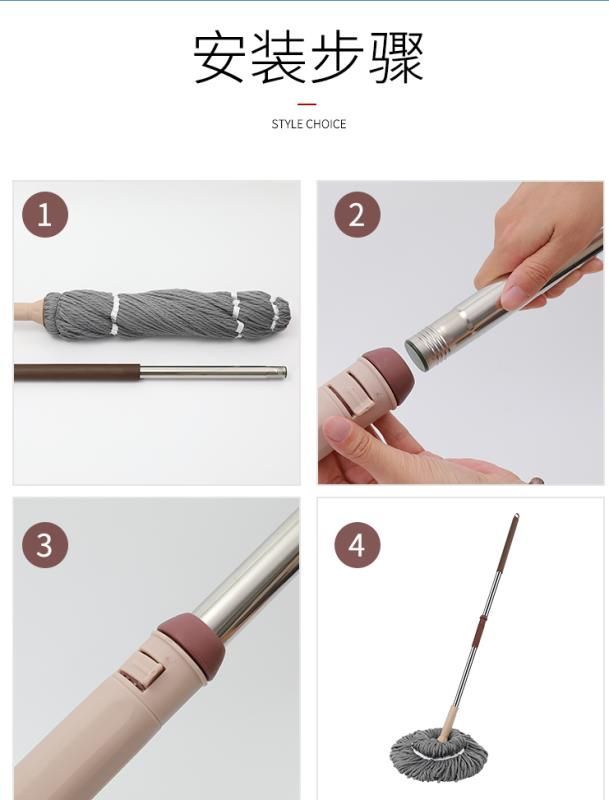 安装步骤

STYLE CHOICE

1

2

3

4