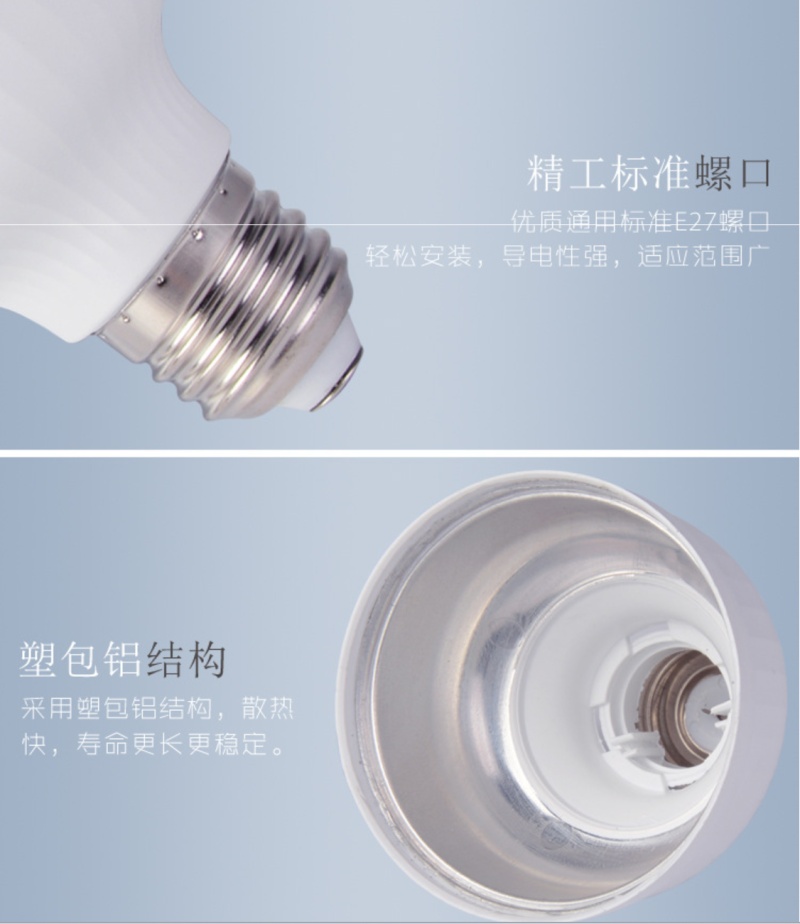 精工标准螺口

优质通用标准E27螺口
轻松安装，导电性强，适应范围广

塑包铝结构

采用塑包铝结构，散热快，寿命更长更稳定。