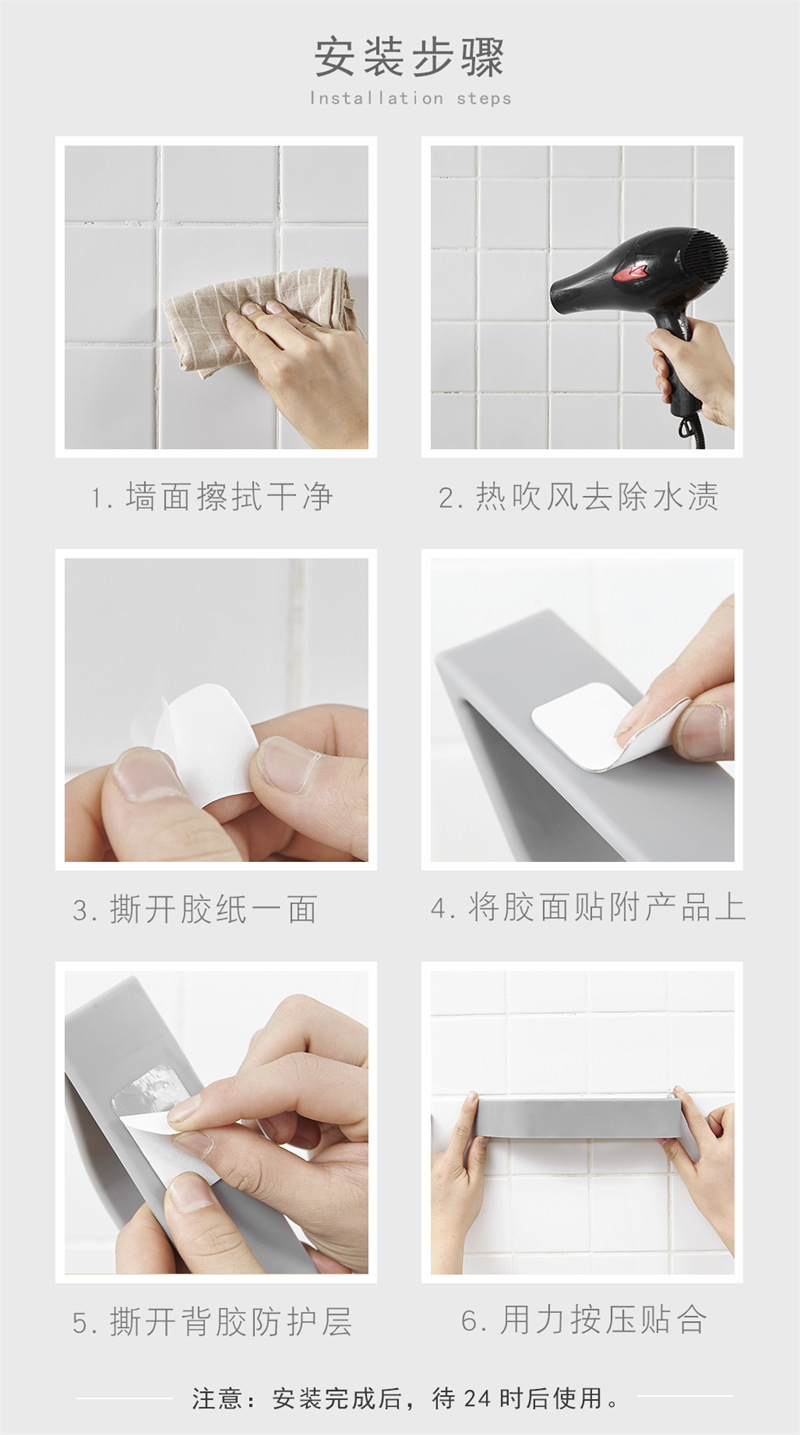 安装步骤

Installation steps

1. 墙面擦拭干净

2. 热吹风去除水渍

3. 撕开胶纸一面

4. 将胶面贴附产品上

5. 撕开背胶防护层

6. 用力按压贴合

注意：安装完成后，待 24 时后使用。