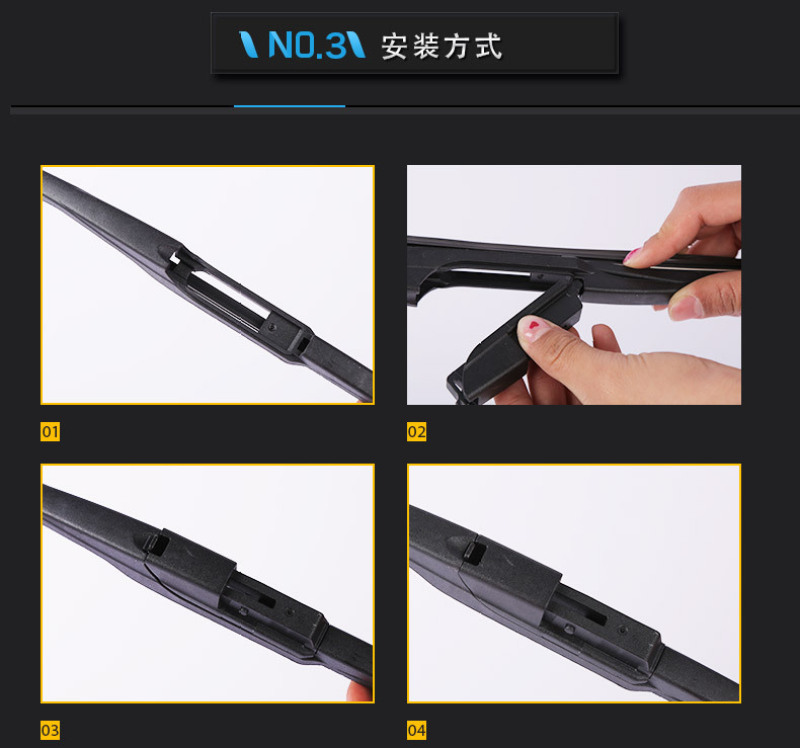 NO.3 安装方式

01

02

03

04