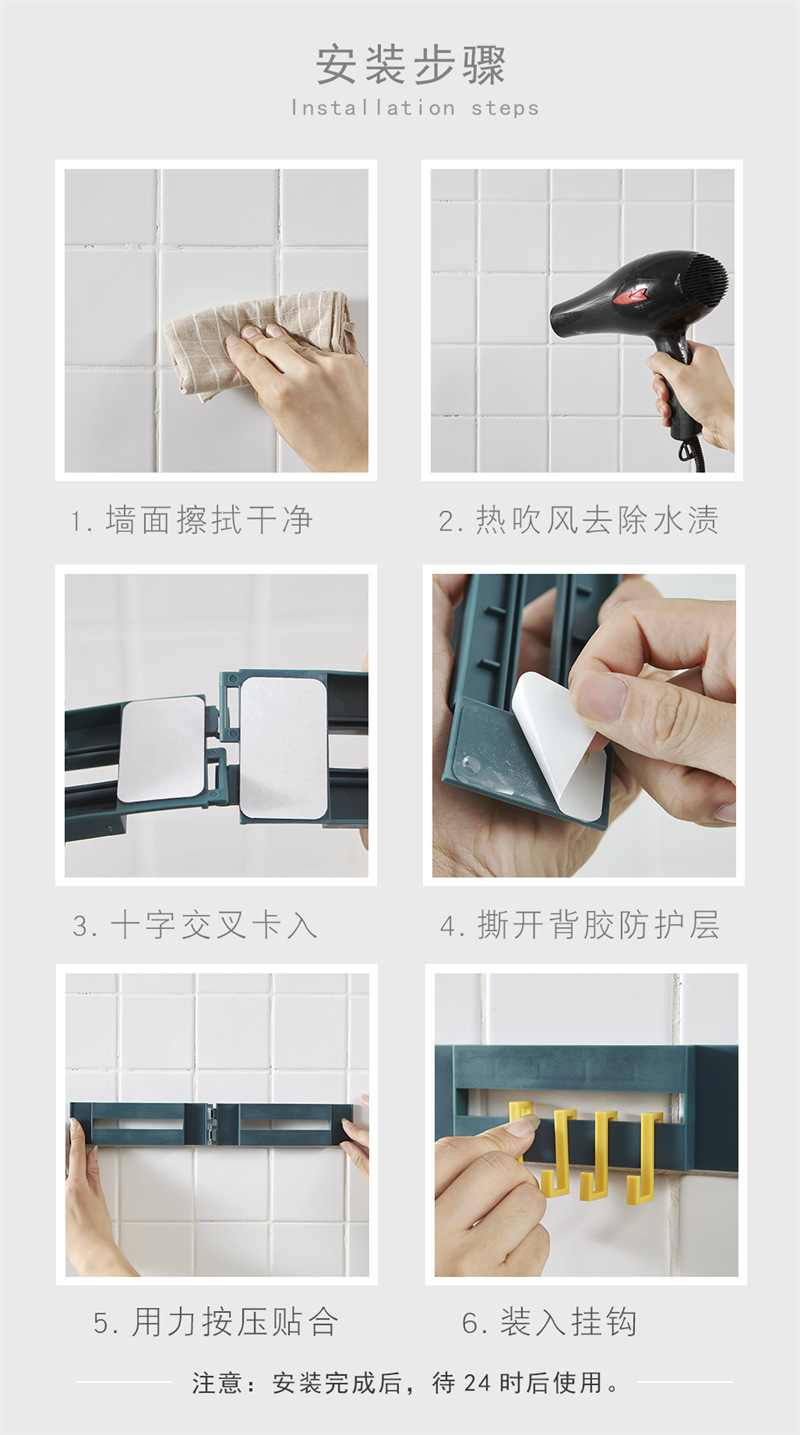 安装步骤
Installation steps

1. 墙面擦拭干净

2. 热吹风去除水渍

3. 十字交叉卡入

4. 撕开背胶防护层

5. 用力按压贴合

6. 装入挂钩

注意：安装完成后，待 24 时后使用。