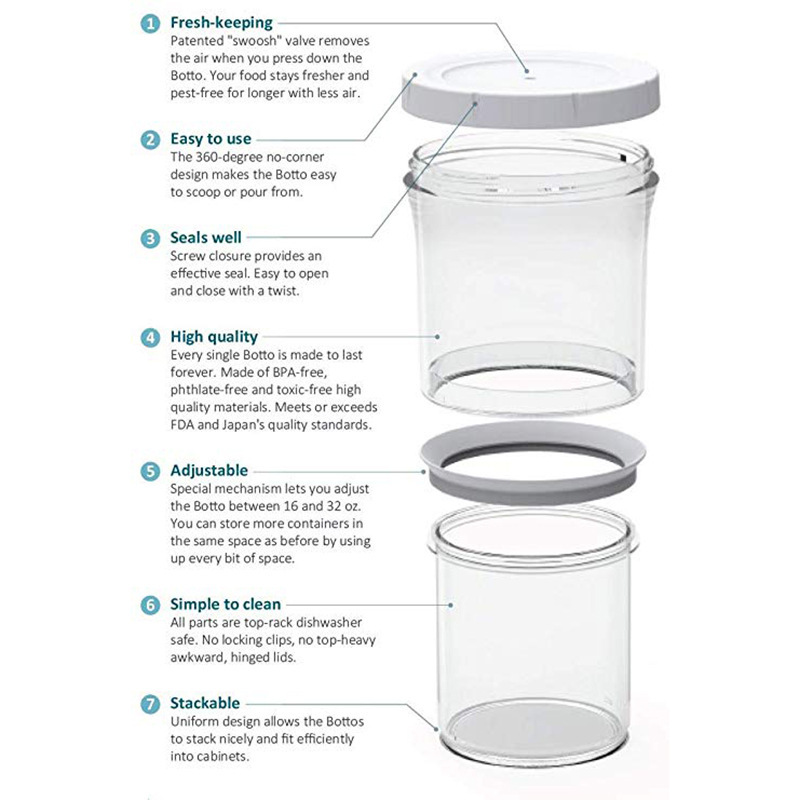 1 Fresh-keeping
Patented "swoosh" valve removes the air when you press down the Botto. Your food stays fresher and pest-free for longer with less air.

2 Easy to use
The 360-degree no-corner design makes the Botto easy to scoop or pour from.

3 Seals well
Screw closure provides an effective seal. Easy to open and close with a twist.

4 High quality
Every single Botto is made to last forever. Made of BPA-free, phthlate-free and toxic-free high quality materials. Meets or exceeds FDA and Japan's quality standards.

5 Adjustable
Special mechanism lets you adjust the Botto between 16 and 32 oz. You can store more containers in the same space as before by using up every bit of space.

6 Simple to clean
All parts are top-rack dishwasher safe. No locking clips, no top-heavy awkward, hinged lids.

7 Stackable
Uniform design allows the Bottos to stack nicely and fit efficiently into cabinets.