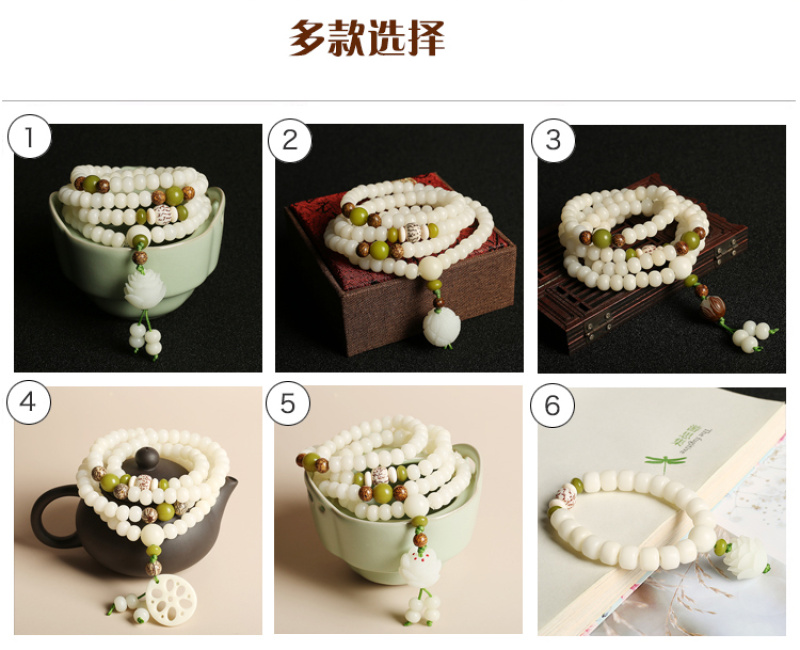 多款选择

1

2

3

4

5

6