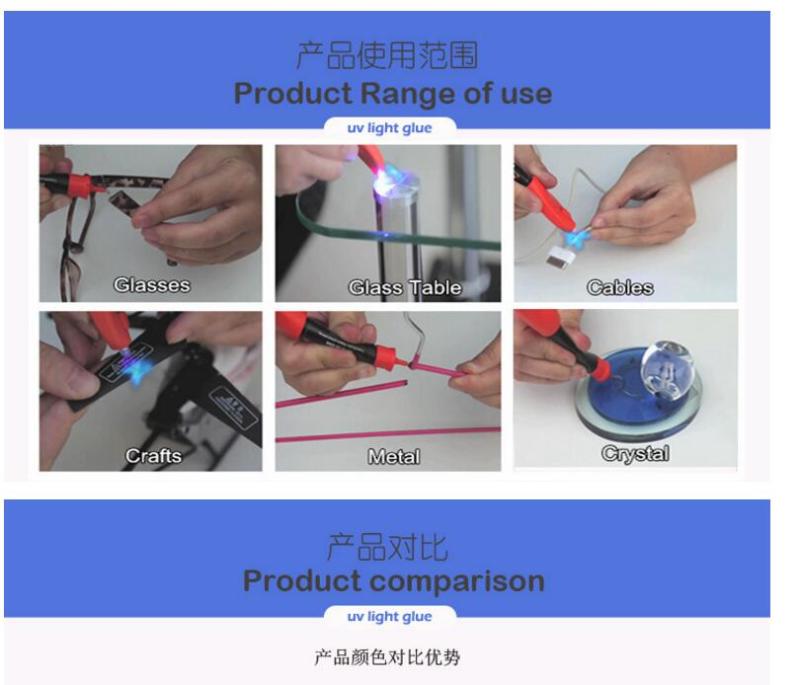 产品使用范围
Product Range of use
uv light glue

Glasses
Glass Table
Cables
Crafts
Metal
Crystal

产品对比
Product comparison
uv light glue

产品颜色对比优势