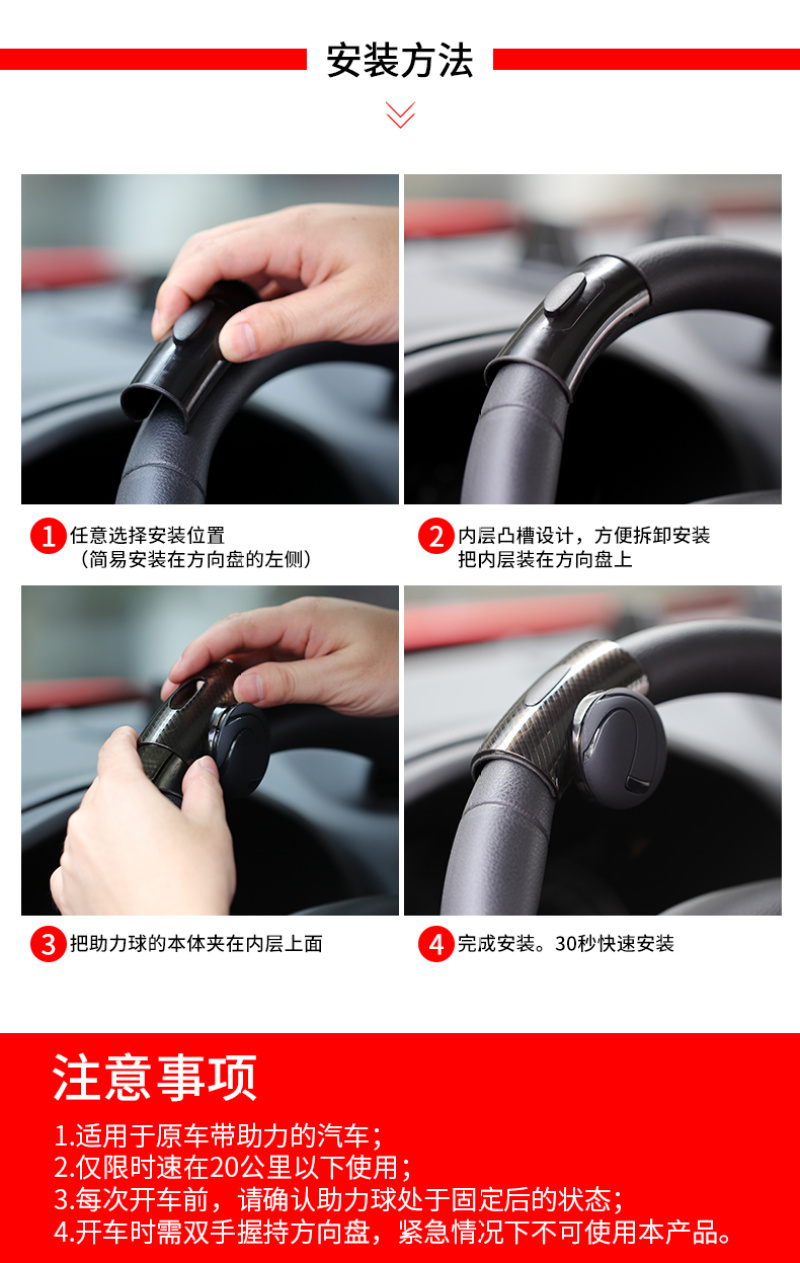 安装方法

1 任意选择安装位置
（简易安装在方向盘的左侧）

2 内层凸槽设计，方便拆卸安装
把内层装在方向盘上

3 把助力球的本体夹在内层上面

4 完成安装。30秒快速安装

注意事项

1.适用于原车带助力的汽车；
2.仅限时速在20公里以下使用；
3.每次开车前，请确认助力球处于固定后的状态；
4.开车时需双手握持方向盘，紧急情况下不可使用本产品。