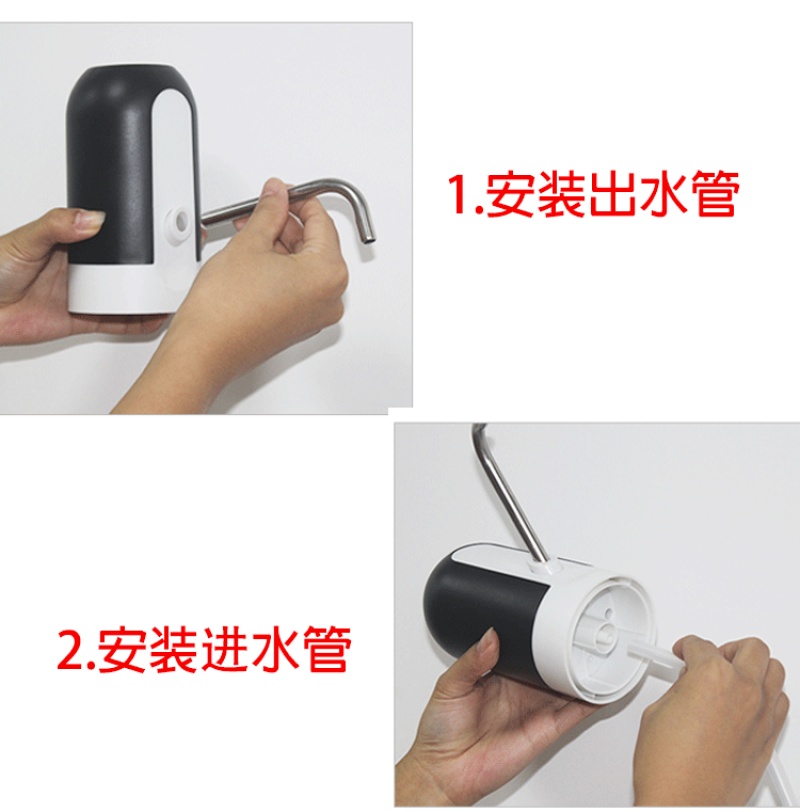 1.安装出水管

2.安装进水管