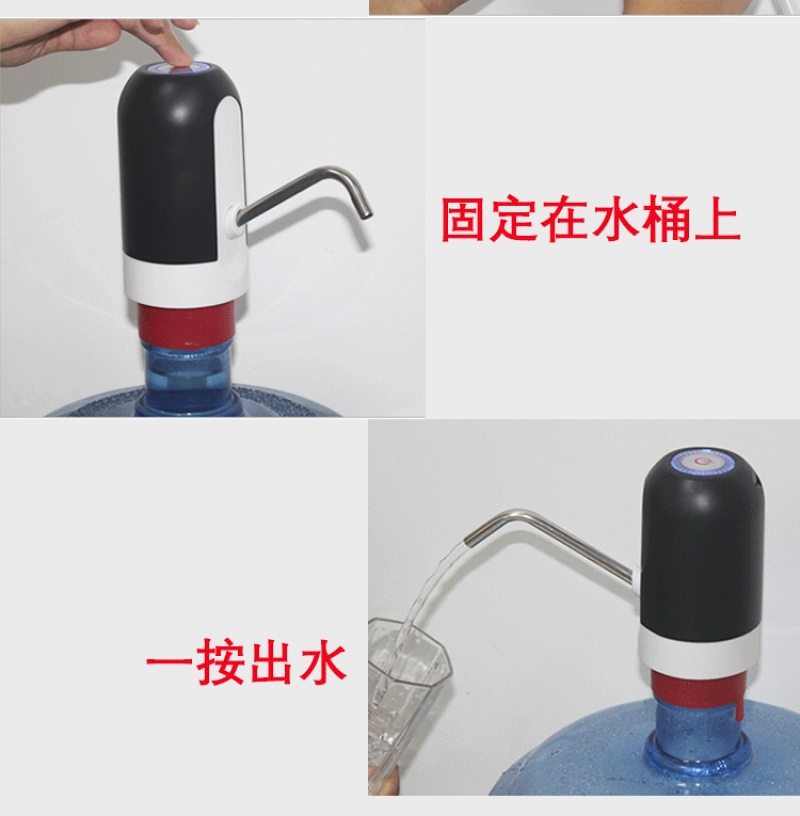 固定在水桶上

一按出水