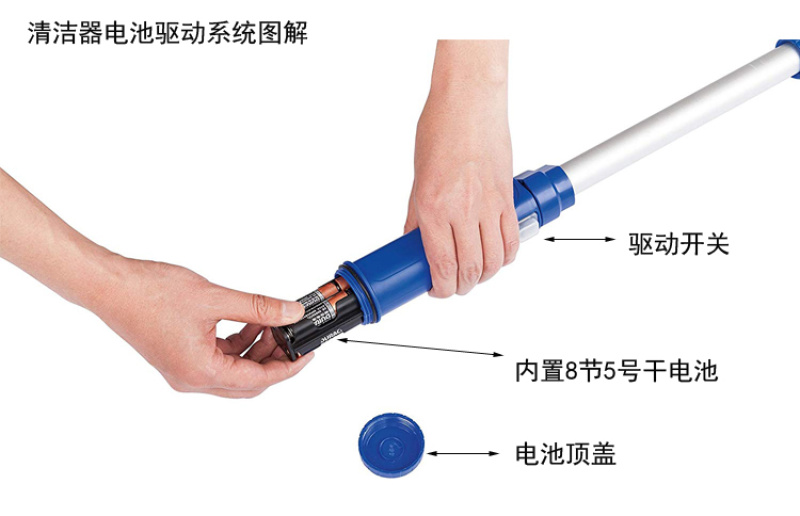 清洁器电池驱动系统图解

驱动开关

DURACELL

内置8节5号干电池

电池顶盖