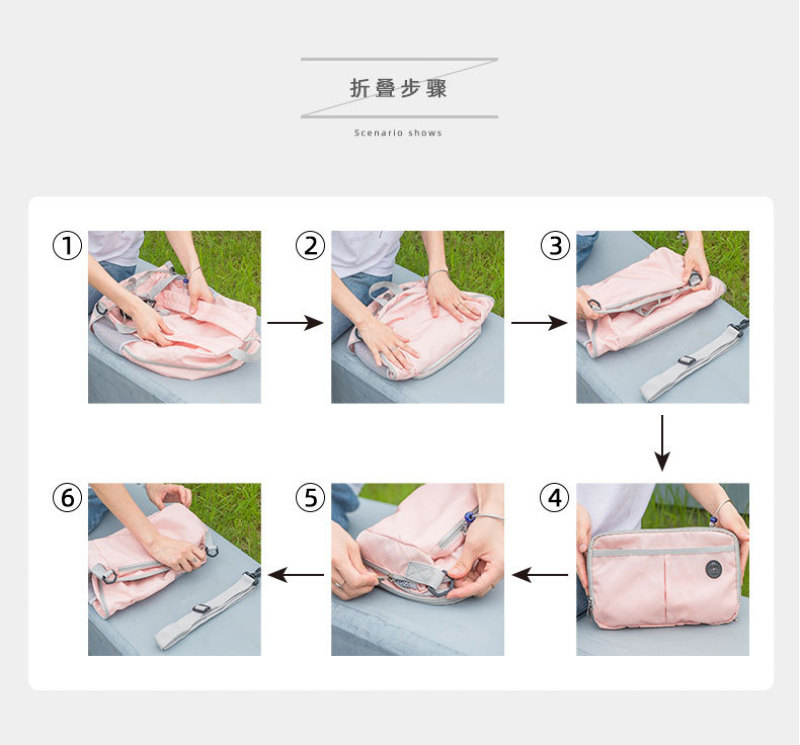 折叠步骤

Scenario shows

①

②

③

④

⑤

⑥