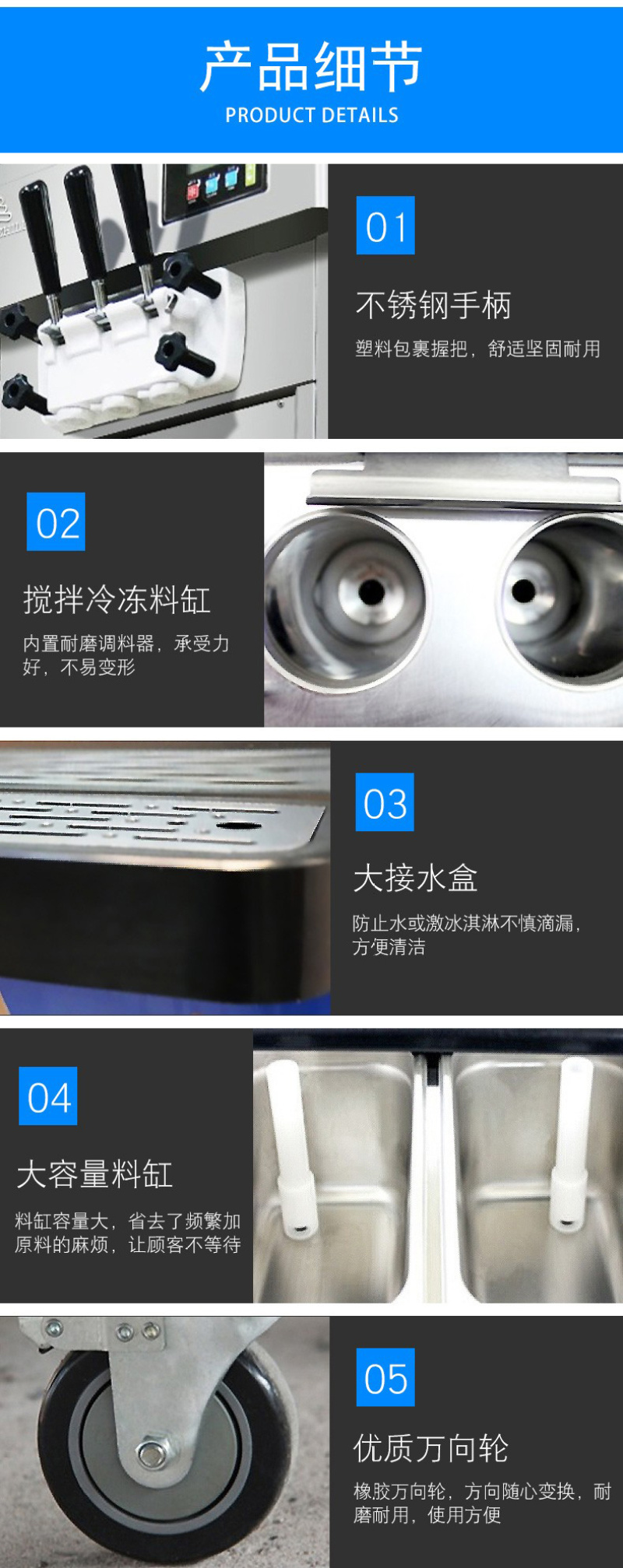 产品细节
PRODUCT DETAILS

01

不锈钢手柄

塑料包裹握把，舒适坚固耐用

02

搅拌冷冻料缸

内置耐磨调料器，承受力好，不易变形

03

大接水盒

防止水或激冰淇淋不慎滴漏，方便清洁

04

大容量料缸

料缸容量大，省去了频繁加原料的麻烦，让顾客不等待

05

优质万向轮

橡胶万向轮，方向随心变换，耐磨耐用，使用方便