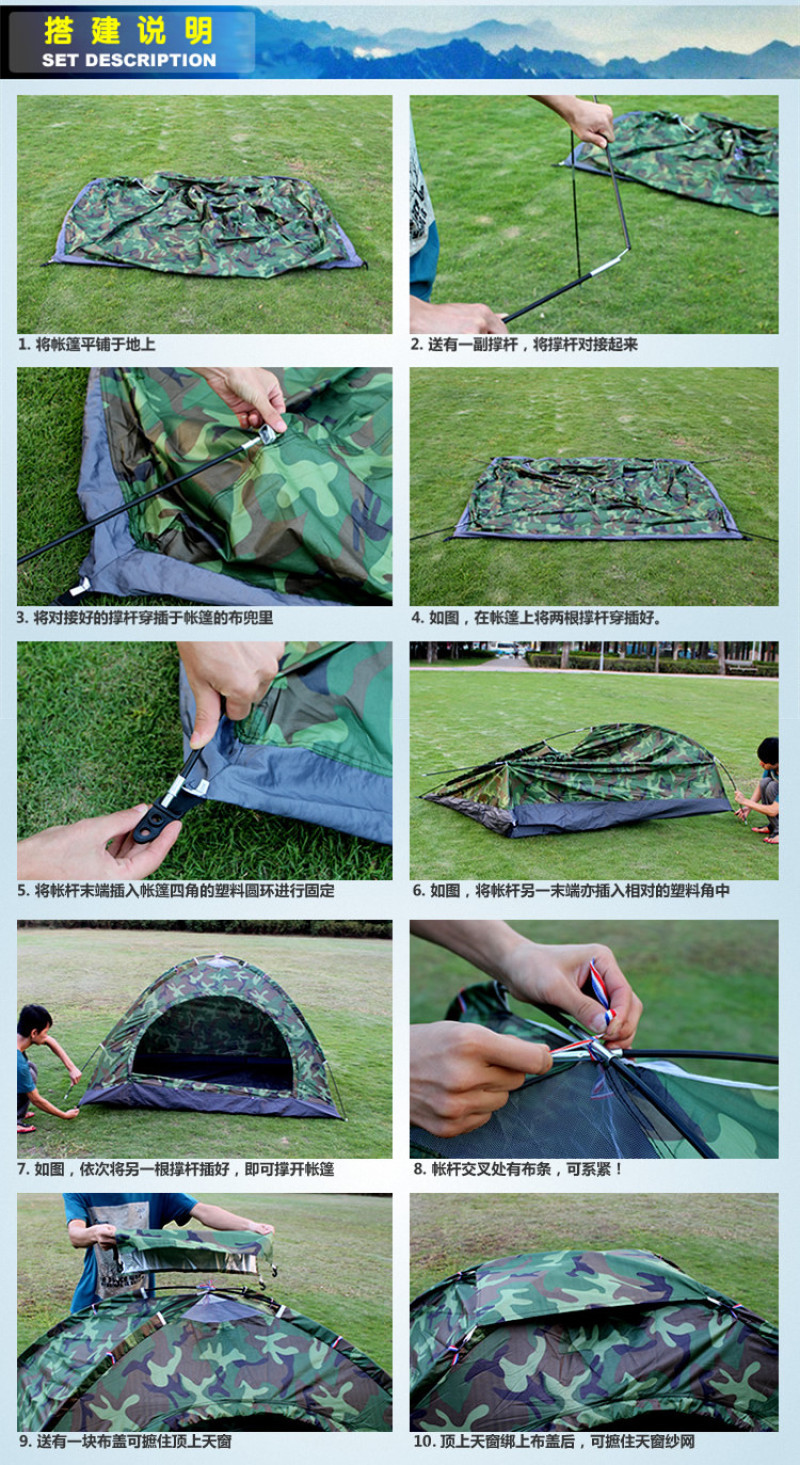 搭建说明
SET DESCRIPTION

1. 将帐篷平铺于地上

2. 送有一副撑杆，将撑杆对接起来

3. 将对接好的撑杆穿插于帐篷的布兜里

4. 如图，在帐篷上将两根撑杆穿插好。

5. 将帐杆末端插入帐篷四角的塑料圆环进行固定

6. 如图，将帐杆另一末端亦插入相对的塑料角中

7. 如图，依次将另一根撑杆插好，即可撑开帐篷

8. 帐杆交叉处有布条，可系紧！

9. 送有一块布盖可遮住顶上天窗

10. 顶上天窗绑上布盖后，可遮住天窗纱网