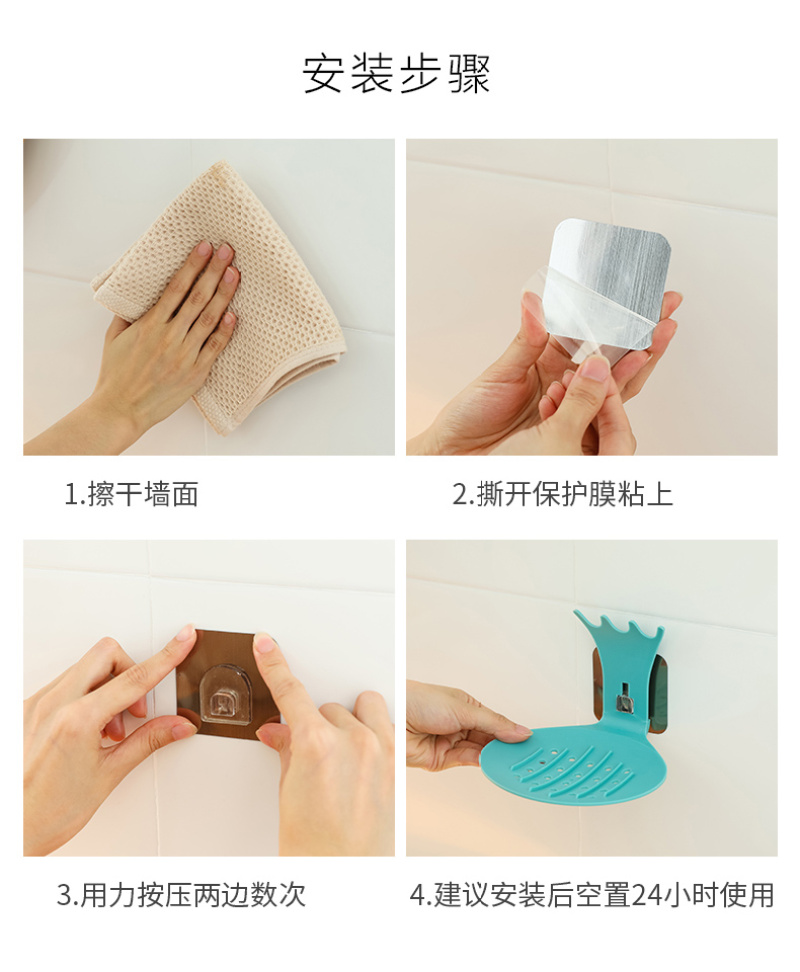 安装步骤

1.擦干墙面

2.撕开保护膜粘上

3.用力按压两边数次

4.建议安装后空置24小时使用