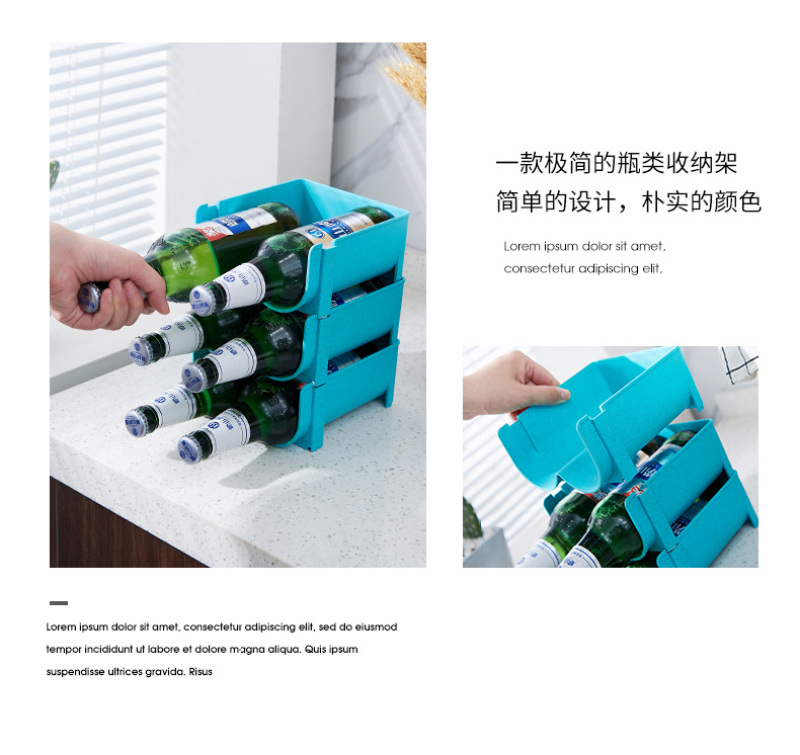 一款极简的瓶类收纳架
简单的设计，朴实的颜色

Lorem ipsum dolor sit amet, consectetur adipiscing elit,

Lorem ipsum dolor sit amet, consectetur adipiscing elit, sed do eiusmod tempor incididunt ut labore et dolore magna aliqua. Quis ipsum suspendisse ultrices gravida. Risus