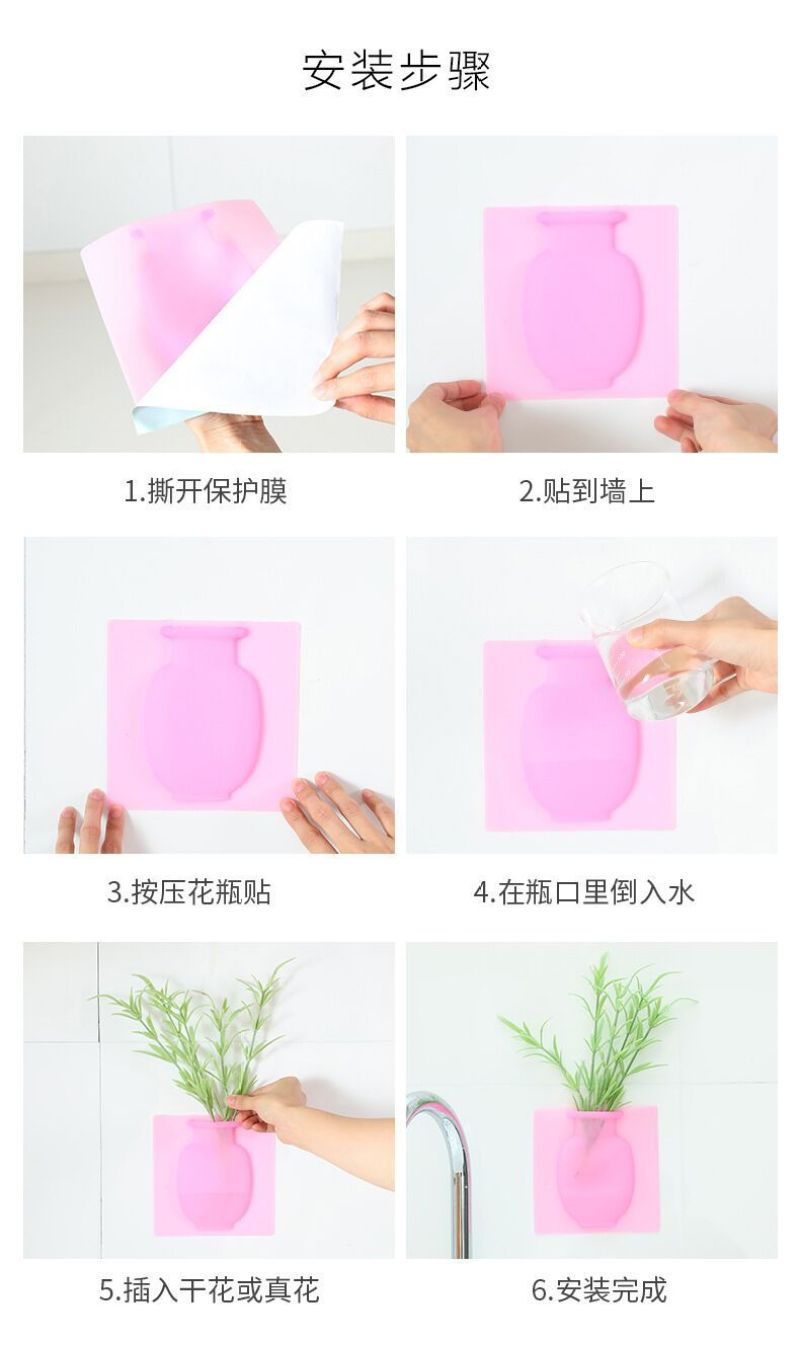 安装步骤

1.撕开保护膜

2.贴到墙上

3.按压花瓶贴

4.在瓶口里倒入水

5.插入干花或真花

6.安装完成