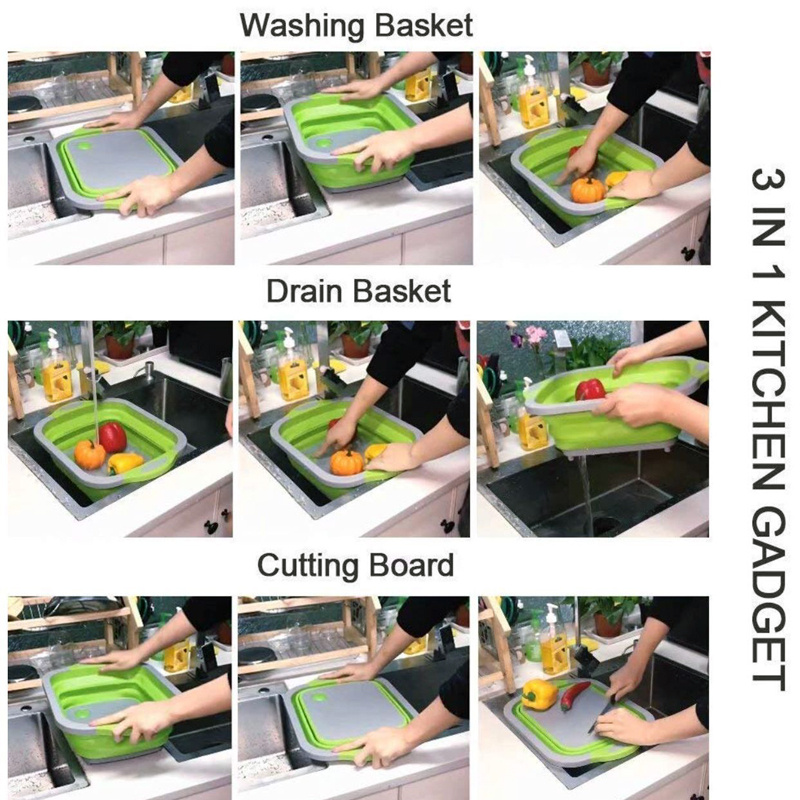 Washing Basket

Drain Basket

Cutting Board

3 IN 1 KITCHEN GADGET