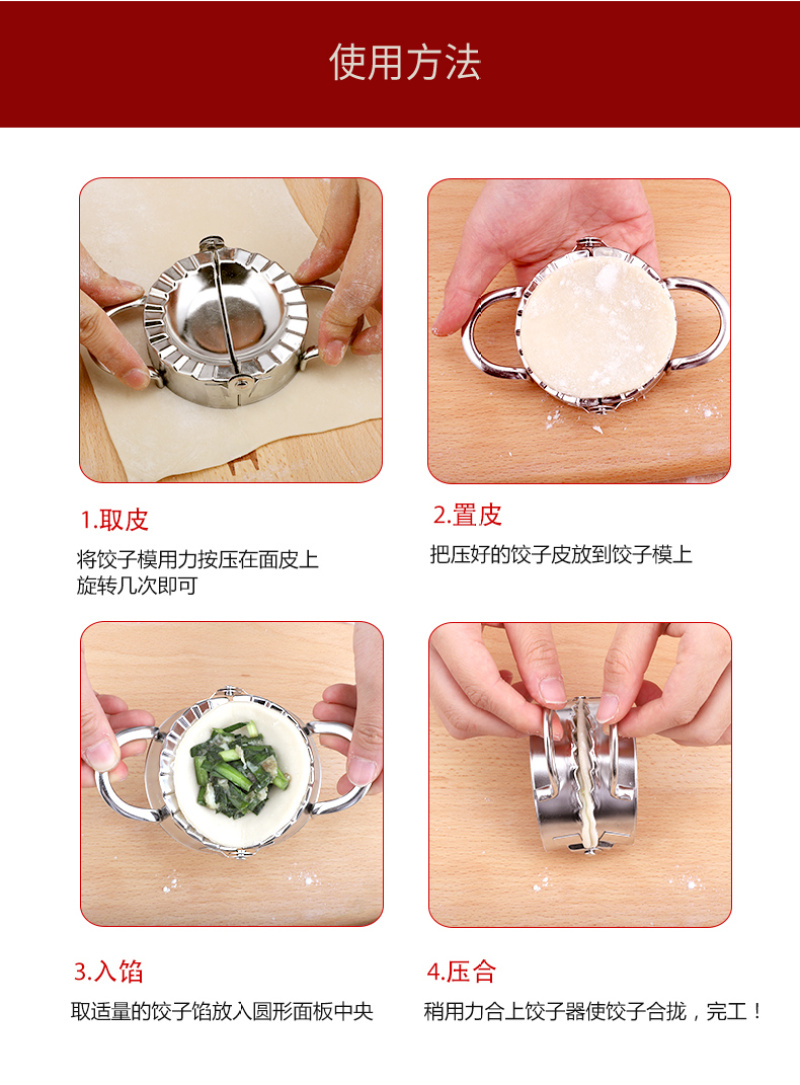 使用方法

1.取皮

将饺子模用力按压在面皮上
旋转几次即可

2.置皮

把压好的饺子皮放到饺子模上

3.入馅

取适量的饺子馅放入圆形面板中央

4.压合

稍用力合上饺子器使饺子合拢，完工！