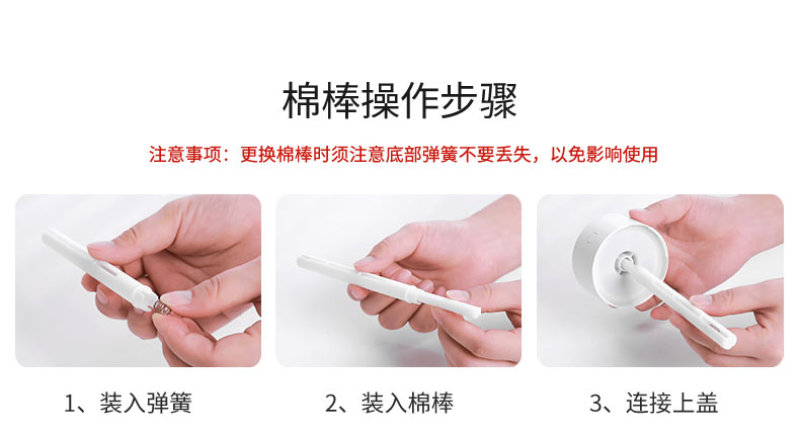 棉棒操作步骤

注意事项：更换棉棒时须注意底部弹簧不要丢失，以免影响使用

1、装入弹簧

2、装入棉棒

3、连接上盖