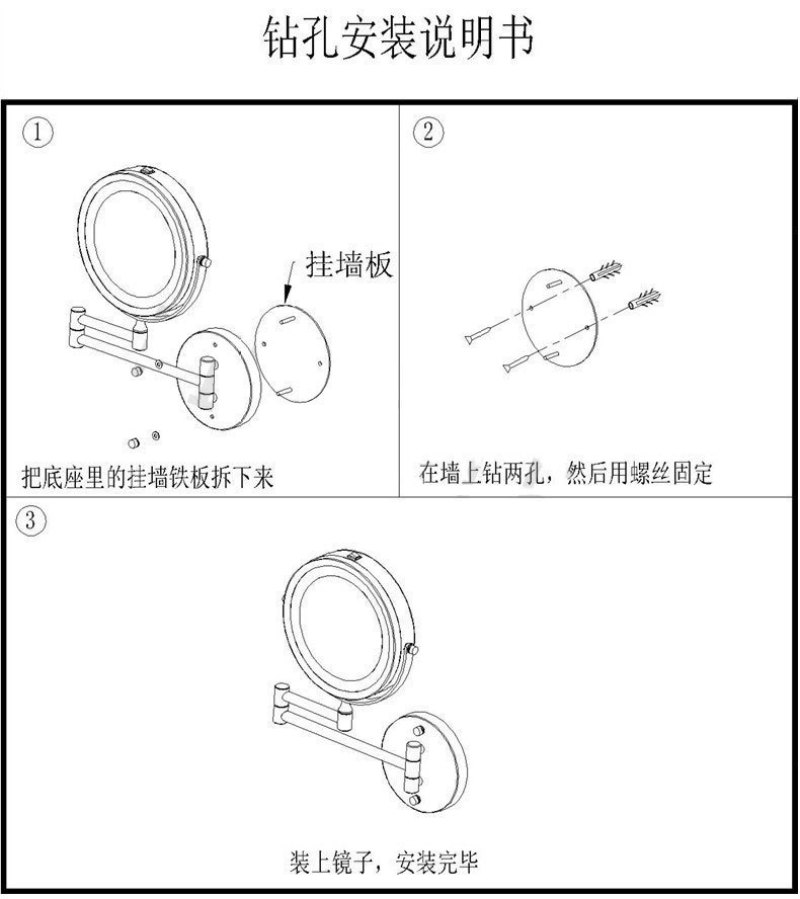 钻孔安装说明书

①

挂墙板

把底座里的挂墙铁板拆下来

②

在墙上钻两孔，然后用螺丝固定

③

装上镜子，安装完毕