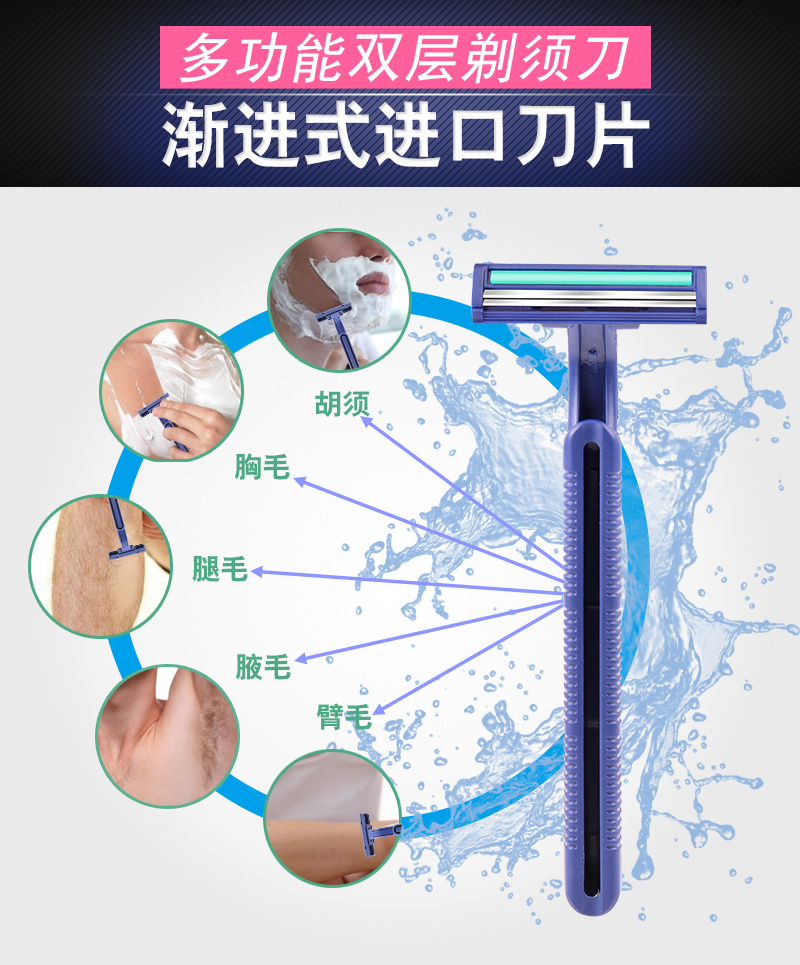 多功能双层剃须刀

渐进式进口刀片

胡须

胸毛

腿毛

腋毛

臂毛