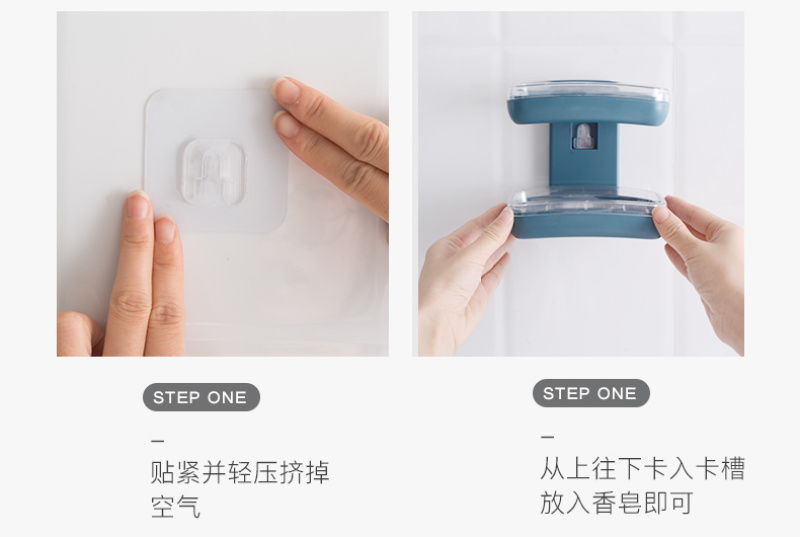 STEP ONE

–

贴紧并轻压挤掉空气

STEP ONE

–

从上往下卡入卡槽放入香皂即可