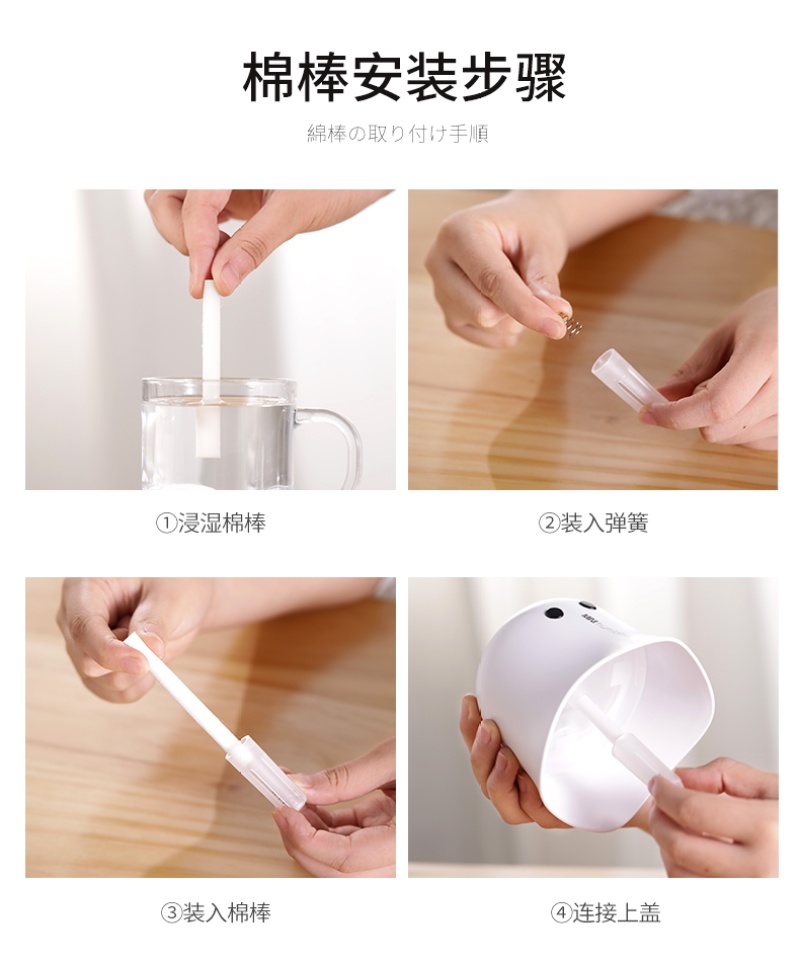 棉棒安装步骤

綿棒の取り付け手順

①浸湿棉棒

②装入弹簧

③装入棉棒

④连接上盖