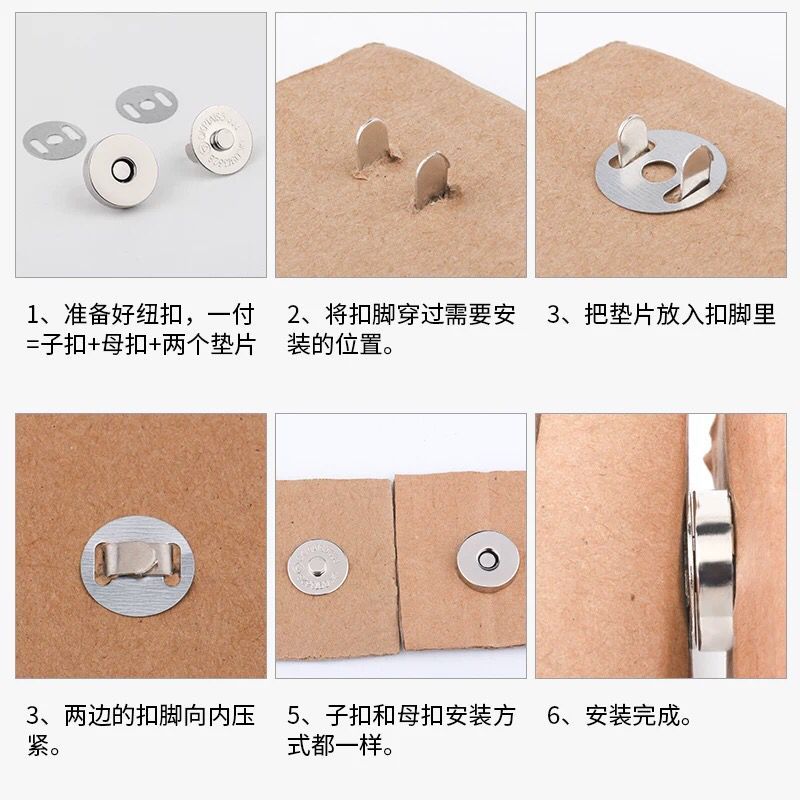 1、准备好纽扣，一付=子扣+母扣+两个垫片

2、将扣脚穿过需要安装的位置。

3、把垫片放入扣脚里

3、两边的扣脚向内压紧。

5、子扣和母扣安装方式都一样。

6、安装完成。