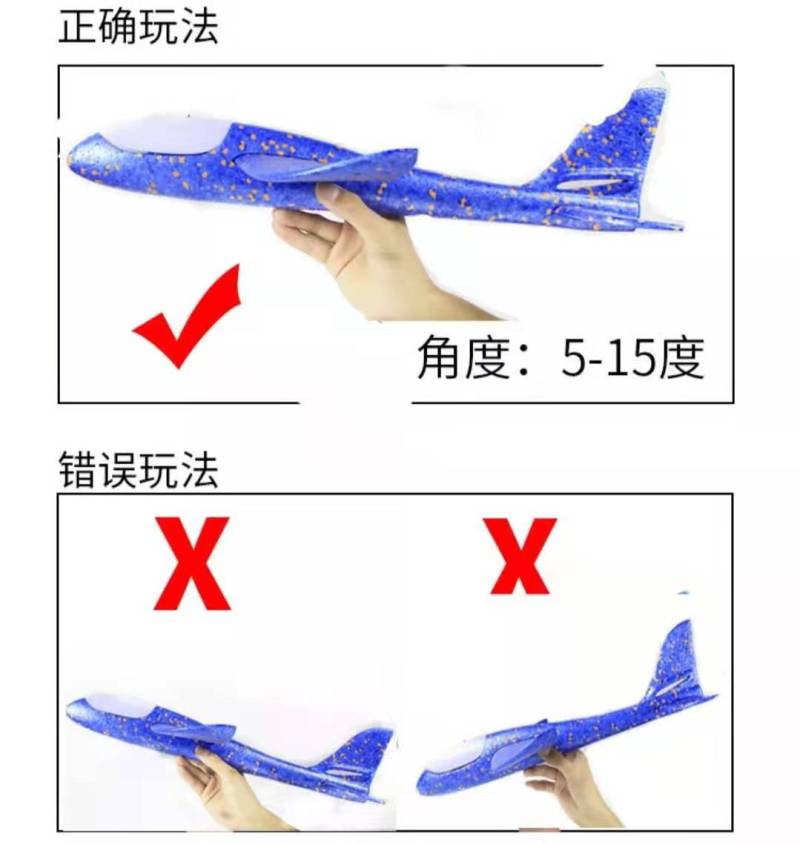 正确玩法

角度：5-15度

错误玩法

X

X