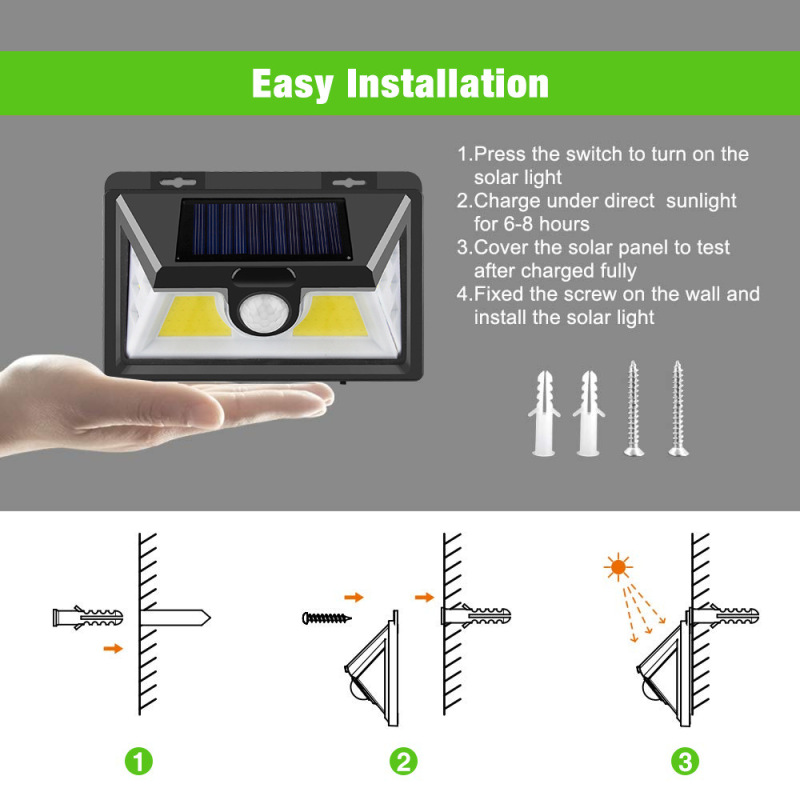 Easy Installation

1.Press the switch to turn on the solar light
2.Charge under direct  sunlight for 6-8 hours
3.Cover the solar panel to test after charged fully
4.Fixed the screw on the wall and install the solar light

1

2

3