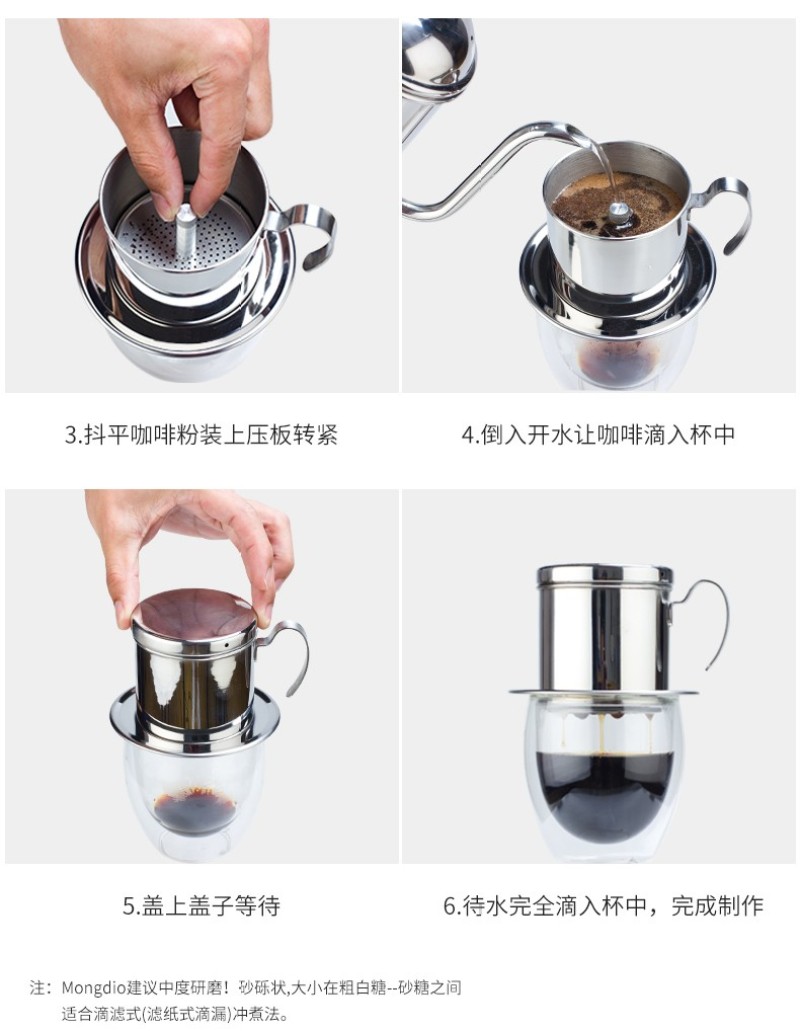 3.抖平咖啡粉装上压板转紧

4.倒入开水让咖啡滴入杯中

5.盖上盖子等待

6.待水完全滴入杯中，完成制作

注：Mongdio建议中度研磨！砂砾状,大小在粗白糖--砂糖之间
适合滴滤式(滤纸式滴漏)冲煮法。