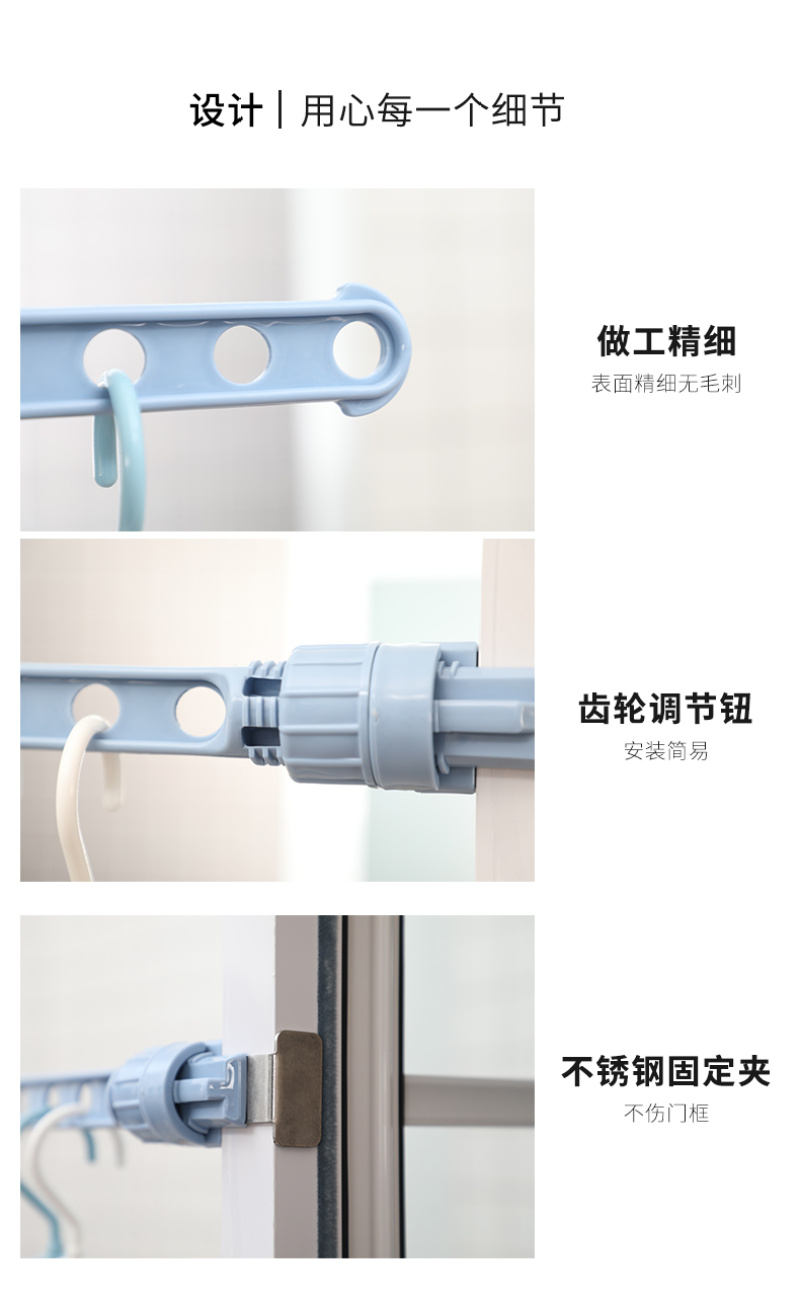 设计 | 用心每一个细节

做工精细

表面精细无毛刺

齿轮调节钮

安装简易

不锈钢固定夹

不伤门框