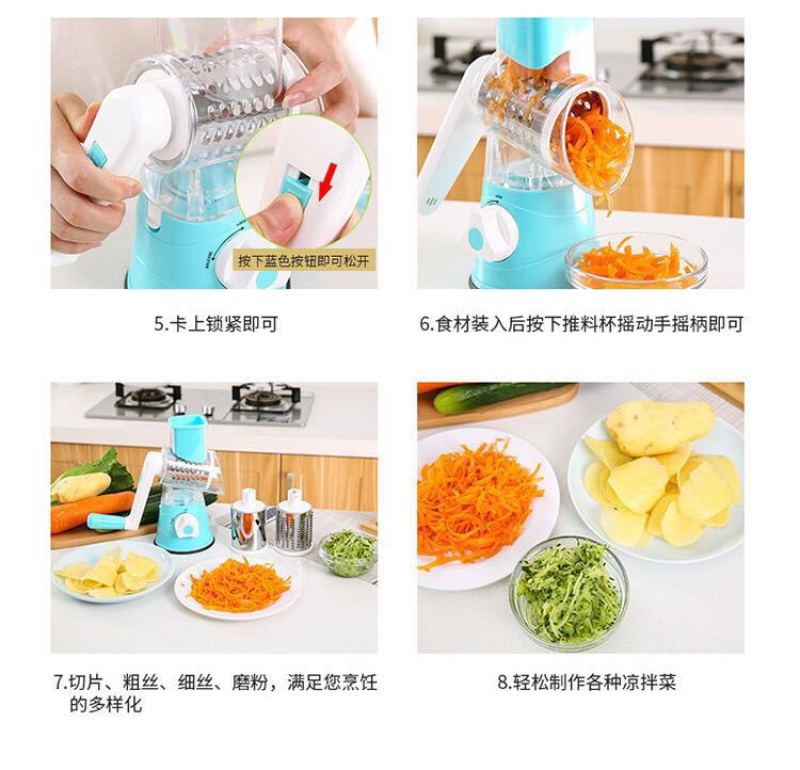 按下蓝色按钮即可松开

5.卡上锁紧即可

6.食材装入后按下推料杯摇动手摇柄即可

7.切片、粗丝、细丝、磨粉，满足您烹饪的多样化

8.轻松制作各种凉拌菜