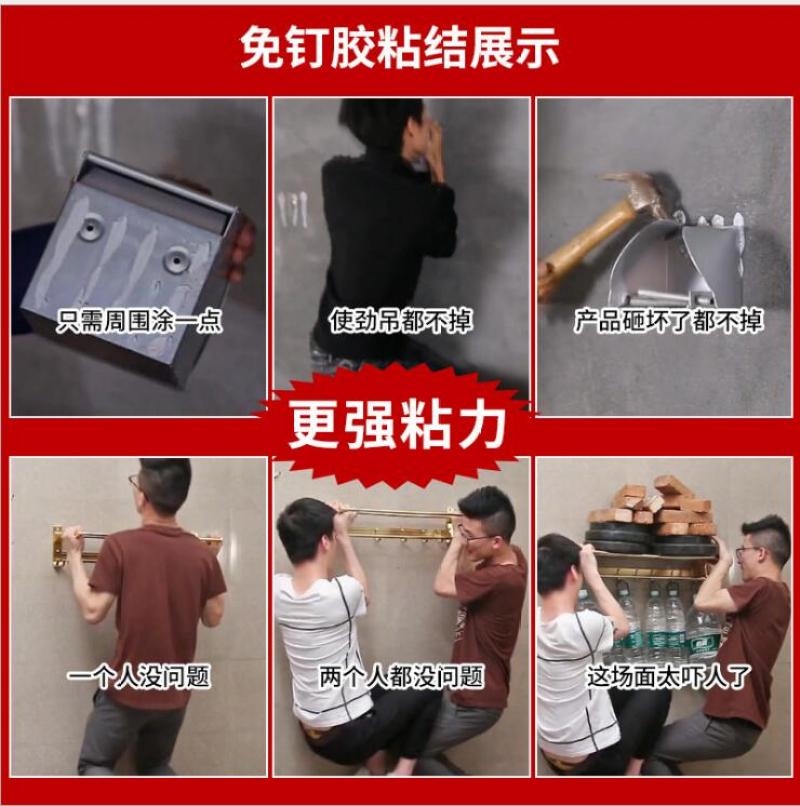 免钉胶粘结展示

只需周围涂一点

使劲吊都不掉

产品砸坏了都不掉

更强粘力

一个人没问题

两个人都没问题

这场面太吓人了