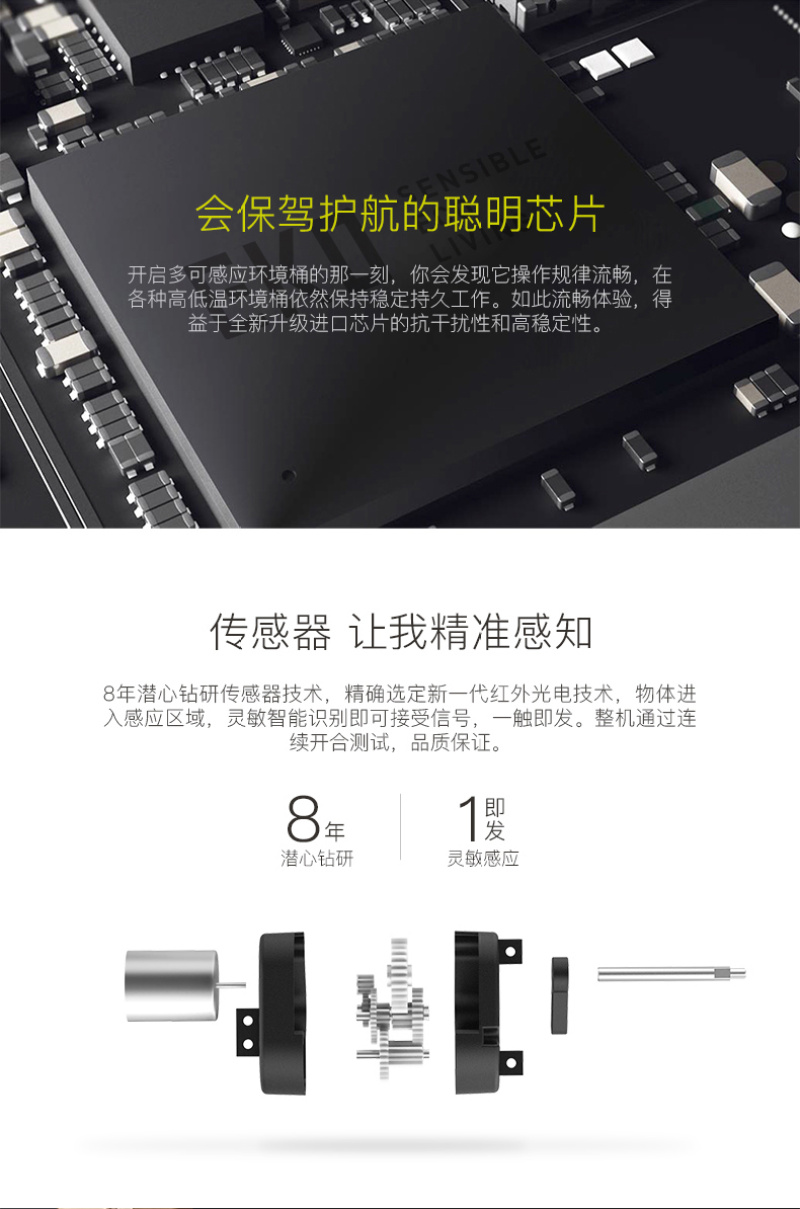 SENSIBLE LIVING

会保驾护航的聪明芯片

开启多可感应环境桶的那一刻，你会发现它操作规律流畅，在各种高低温环境桶依然保持稳定持久工作。如此流畅体验，得益于全新升级进口芯片的抗干扰性和高稳定性。

传感器 让我精准感知

8年潜心钻研传感器技术，精确选定新一代红外光电技术，物体进入感应区域，灵敏智能识别即可接受信号，一触即发。整机通过连续开合测试，品质保证。

8年
潜心钻研

1即发
灵敏感应