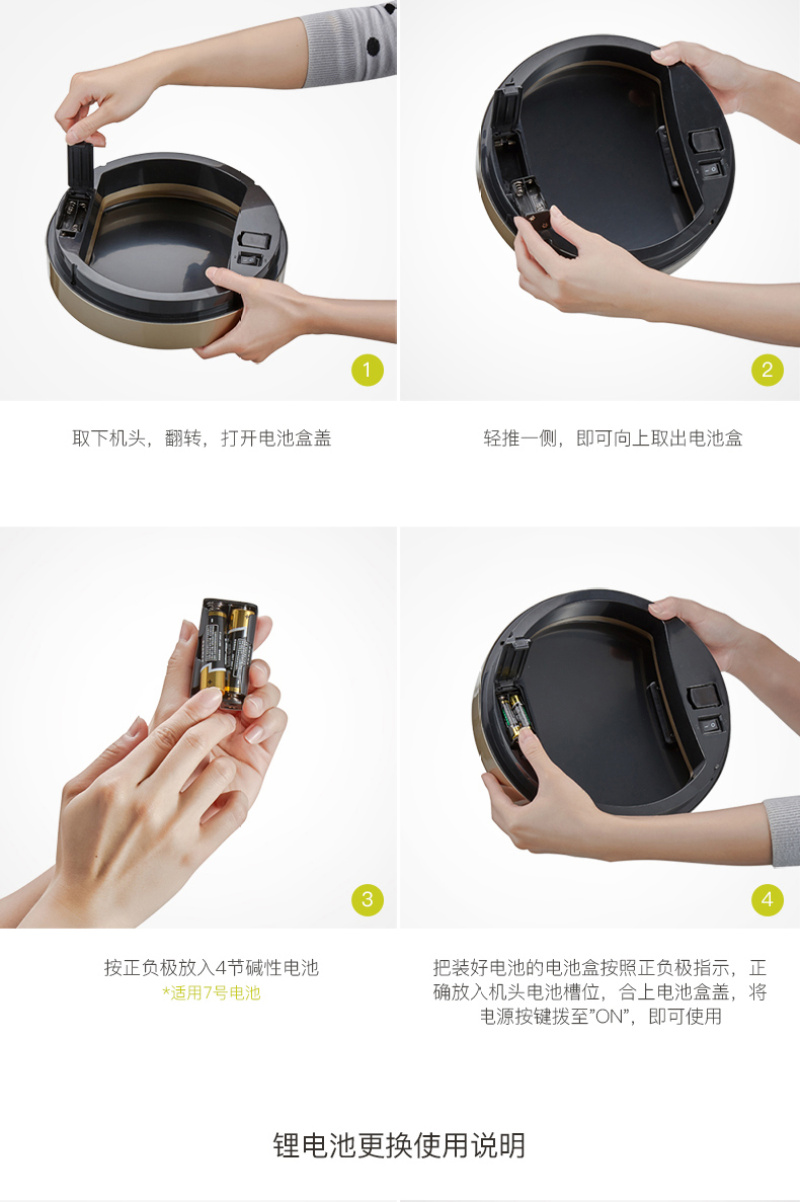 1

取下机头，翻转，打开电池盒盖

2

轻推一侧，即可向上取出电池盒

3

按正负极放入4节碱性电池
*适用7号电池

4

把装好电池的电池盒按照正负极指示，正确放入机头电池槽位，合上电池盒盖，将电源按键拨至"ON"，即可使用

锂电池更换使用说明