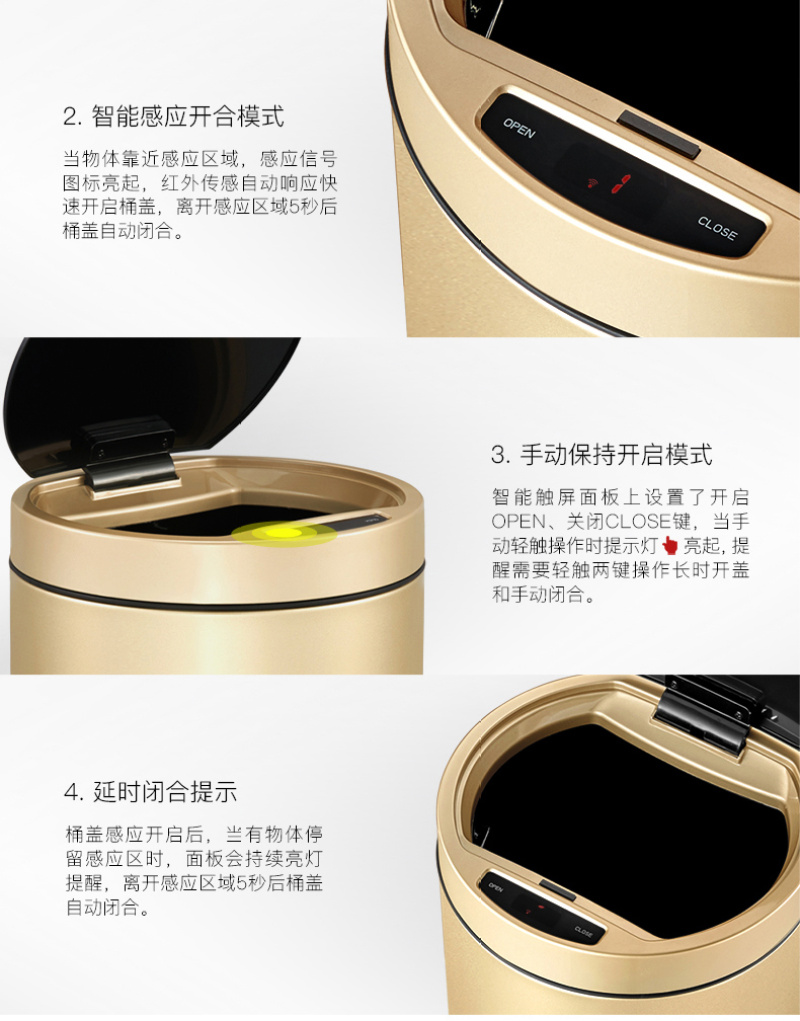 2. 智能感应开合模式

当物体靠近感应区域，感应信号图标亮起，红外传感自动响应快速开启桶盖，离开感应区域5秒后桶盖自动闭合。

OPEN

CLOSE

3. 手动保持开启模式

智能触屏面板上设置了开启OPEN、关闭CLOSE键，当手动轻触操作时提示灯亮起，提醒需要轻触两键操作长时开盖和手动闭合。

4. 延时闭合提示

桶盖感应开启后，当有物体停留感应区时，面板会持续亮灯提醒，离开感应区域5秒后桶盖自动闭合。

OPEN

CLOSE