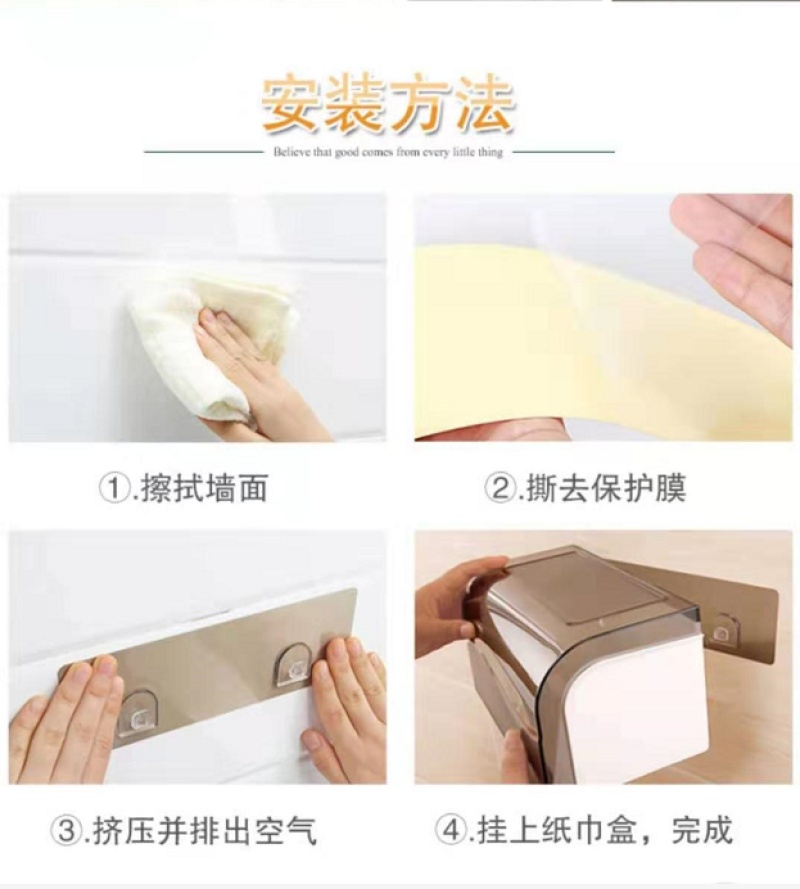 安装方法

Believe that good comes from every little thing

①.擦拭墙面

②.撕去保护膜

③.挤压并排出空气

④.挂上纸巾盒，完成