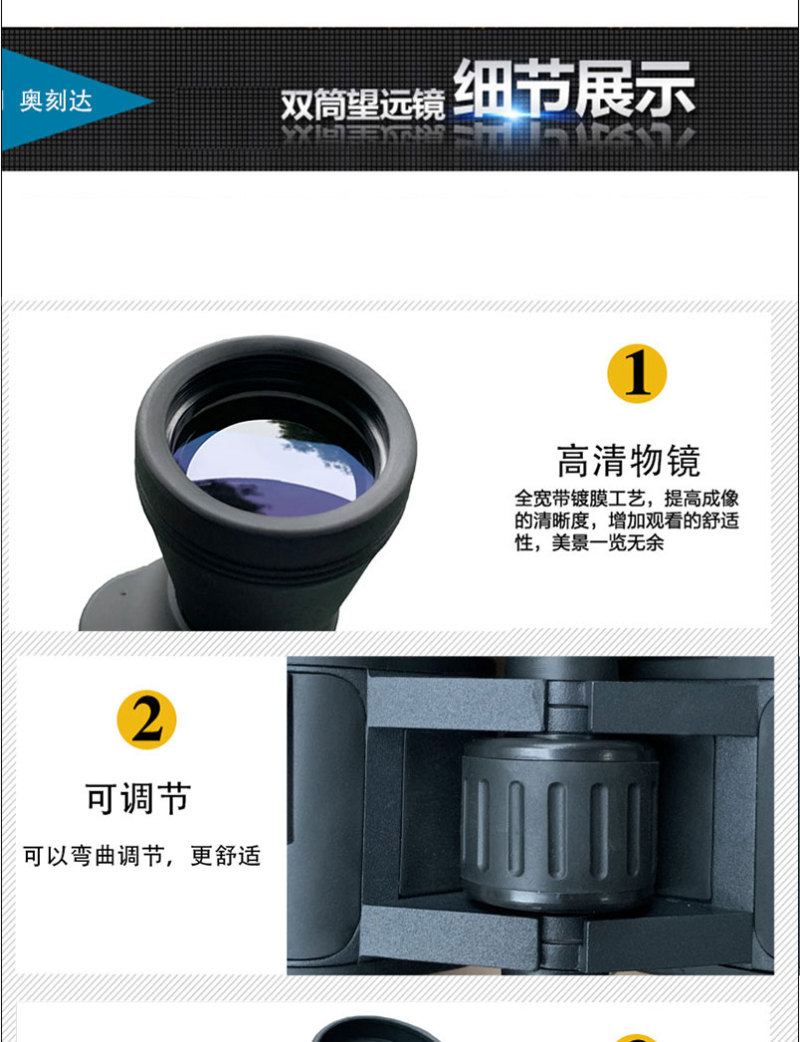 奥刻达

双筒望远镜 细节展示

1

高清物镜

全宽带镀膜工艺，提高成像的清晰度，增加观看的舒适性，美景一览无余

2

可调节

可以弯曲调节，更舒适